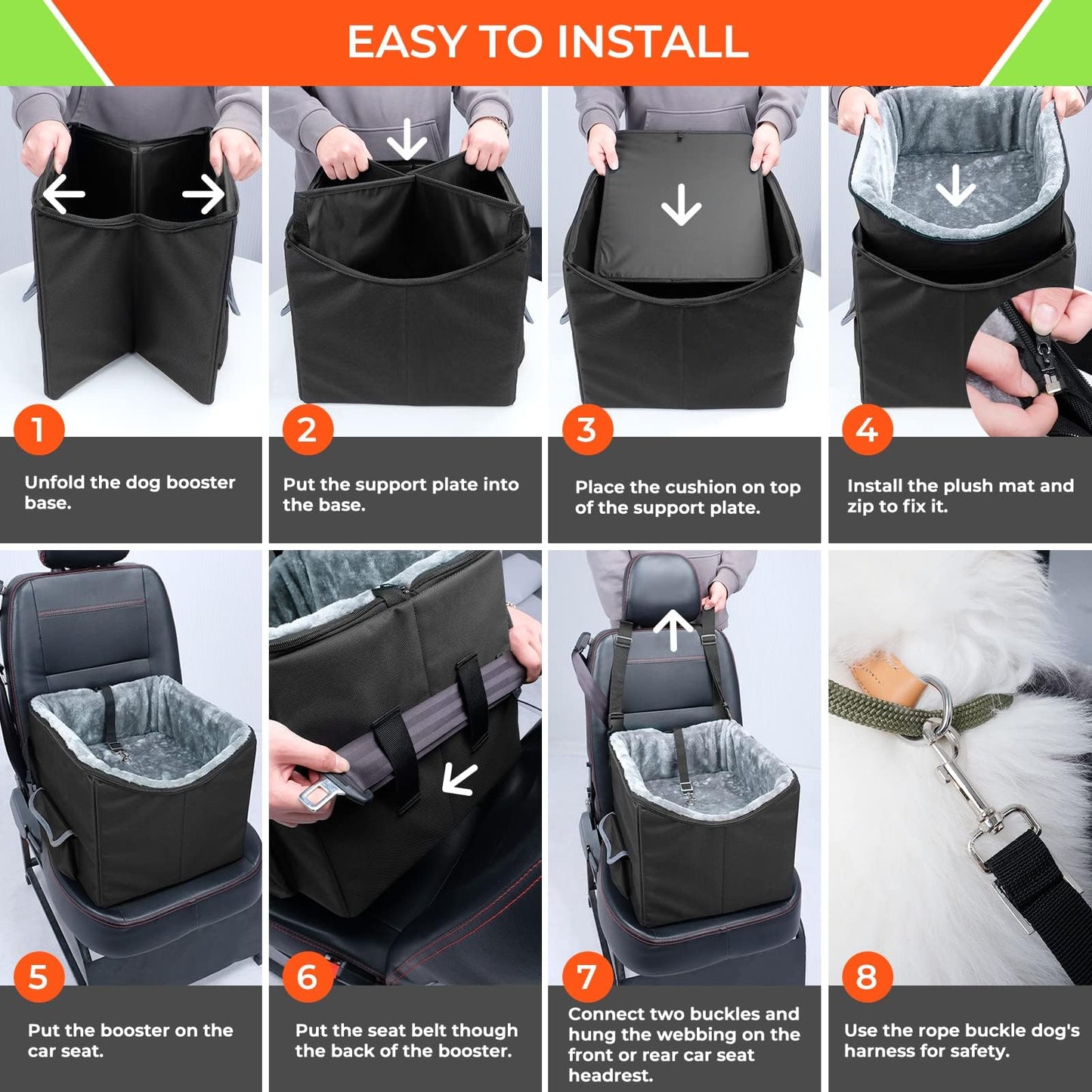 EASY TO INSTALL

1
Unfold the dog booster base.

2
Put the support plate into the base.

3
Place the cushion on top of the support plate.

4
Install the plush mat and zip to fix it.

5
Put the booster on the car seat.

6
Put the seat belt though the back of the booster.

7
Connect two buckles and hung the webbing on the front or rear car seat headrest.

8
Use the rope buckle dog's harness for safety.