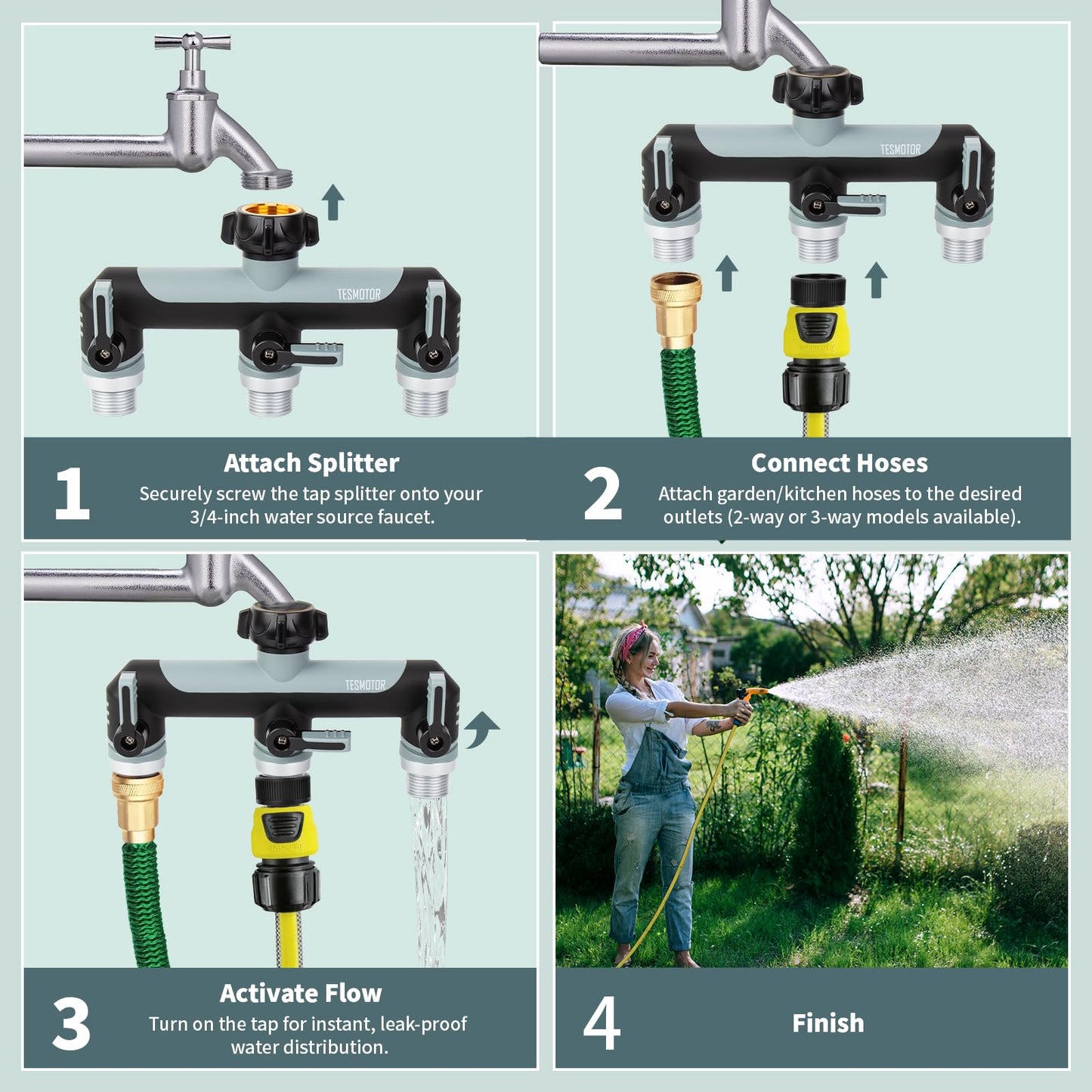 TESMOTOR

1

Attach Splitter

Securely screw the tap splitter onto your 3/4-inch water source faucet.

TESMOTOR

2

Connect Hoses

Attach garden/kitchen hoses to the desired outlets (2-way or 3-way models available).

TESMOTOR

3

Activate Flow

Turn on the tap for instant, leak-proof water distribution.

4

Finish