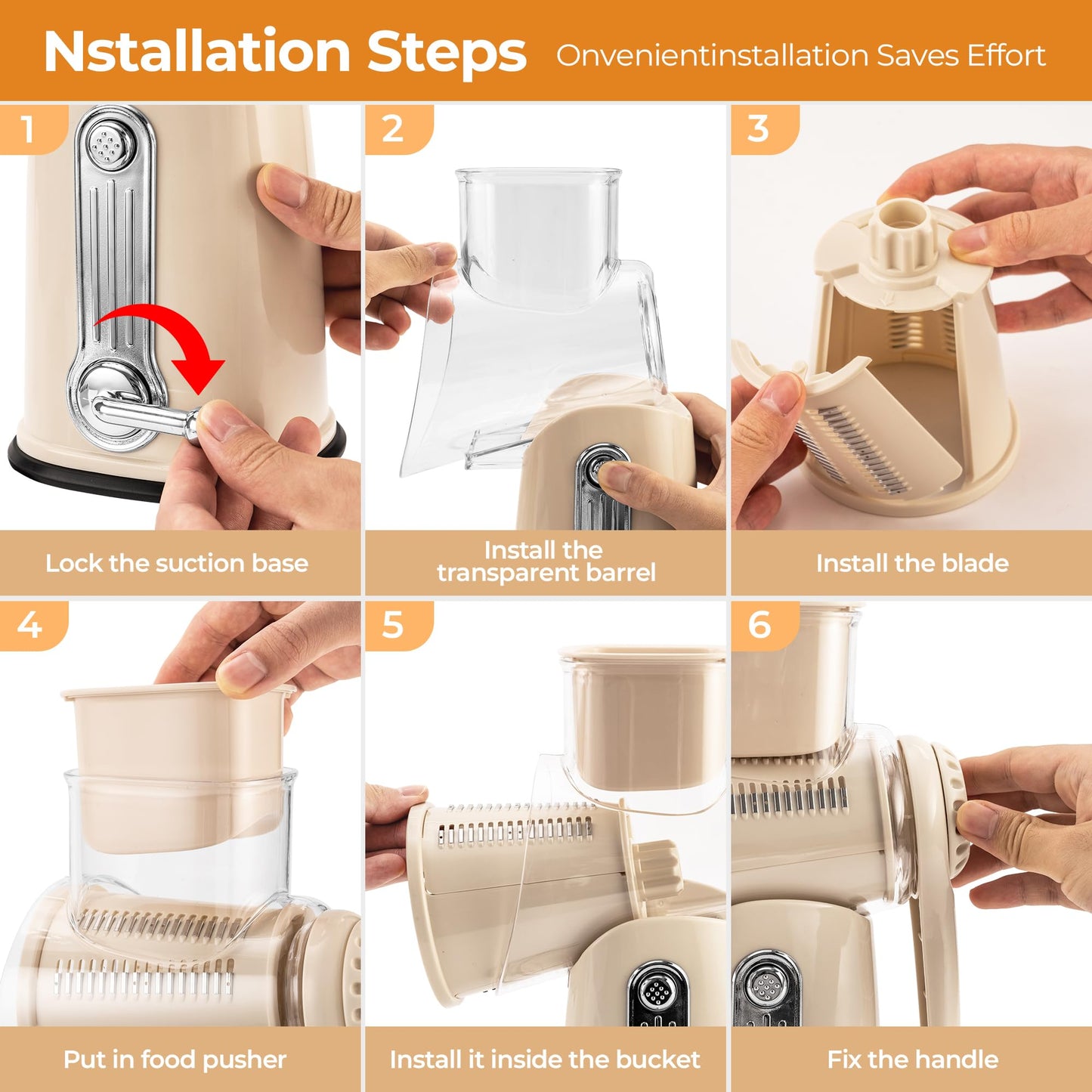 Nstallation Steps Onvenientinstallation Saves Effort

1
Lock the suction base

2
Install the transparent barrel

3
Install the blade

4
Put in food pusher

5
Install it inside the bucket

6
Fix the handle