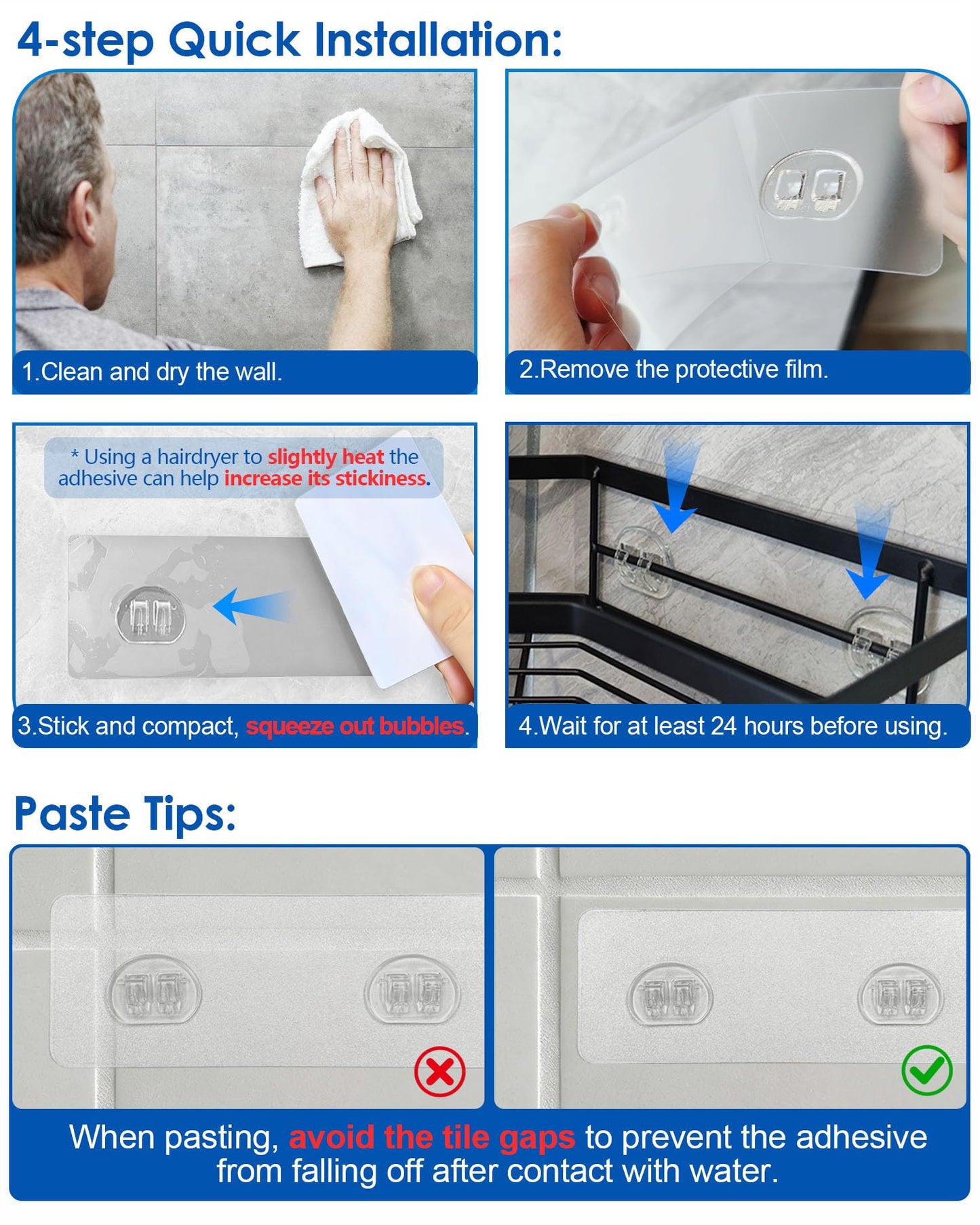 4-step Quick Installation:

1.Clean and dry the wall.

2.Remove the protective film.

* Using a hairdryer to slightly heat the adhesive can help increase its stickiness.

3.Stick and compact, squeeze out bubbles.

4.Wait for at least 24 hours before using.

Paste Tips:

When pasting, avoid the tile gaps to prevent the adhesive from falling off after contact with water.