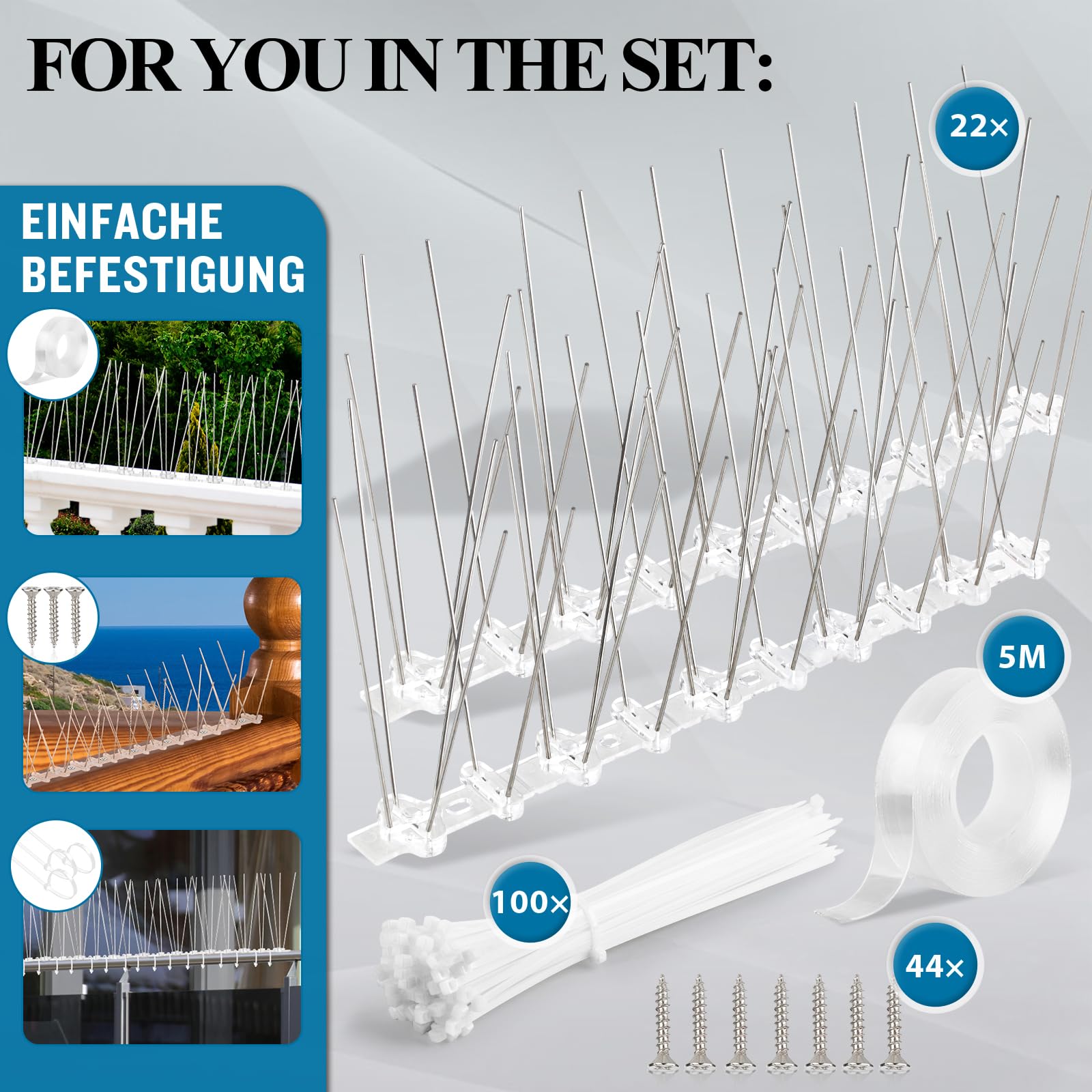 FOR YOU IN THE SET:

EINFACHE BEFESTIGUNG

22×

5M

100×

44×