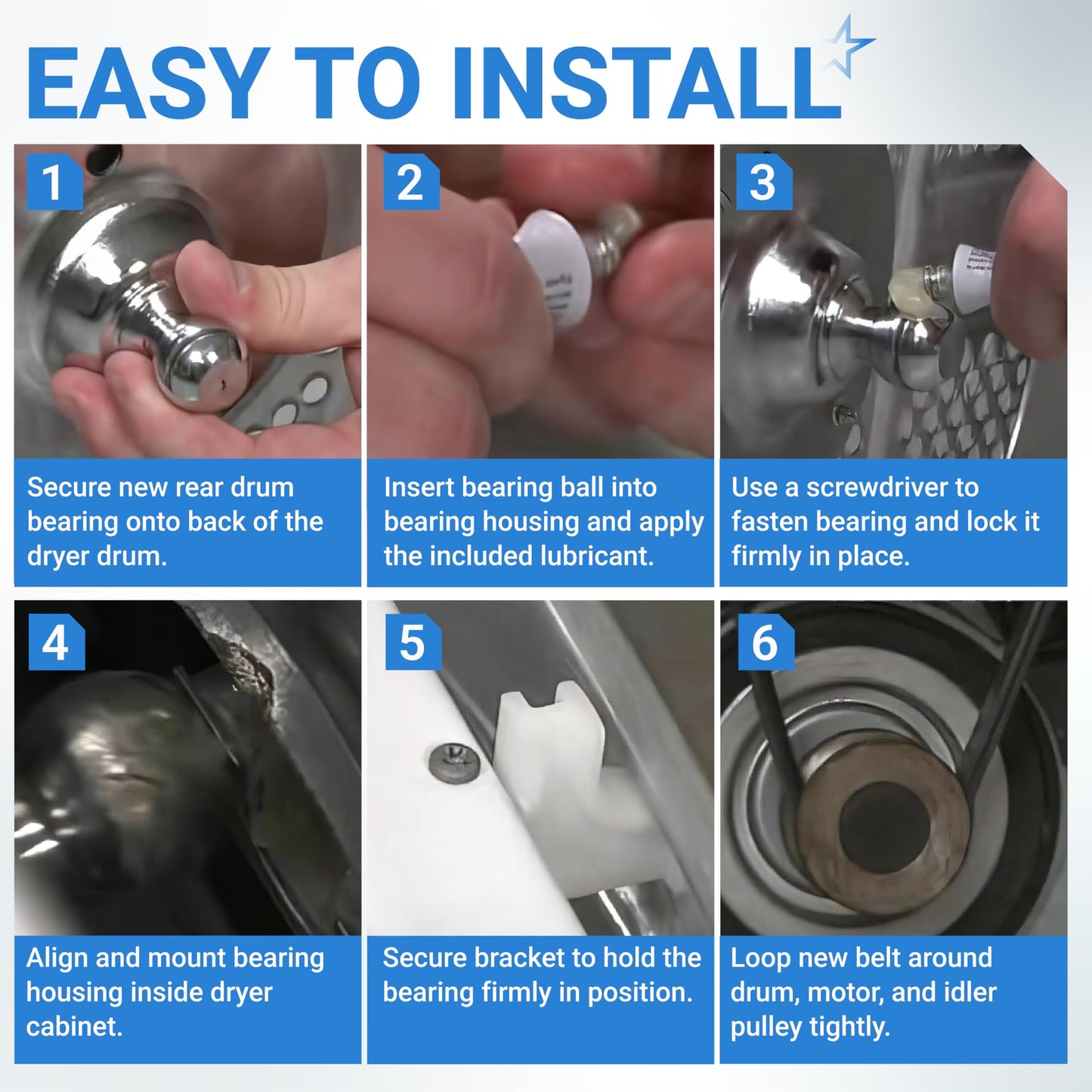 EASY TO INSTALL

1
Secure new rear drum bearing onto back of the dryer drum.

2
Insert bearing ball into bearing housing and apply the included lubricant.

3
Use a screwdriver to fasten bearing and lock it firmly in place.

4
Align and mount bearing housing inside dryer cabinet.

5
Secure bracket to hold the bearing firmly in position.

6
Loop new belt around drum, motor, and idler pulley tightly.