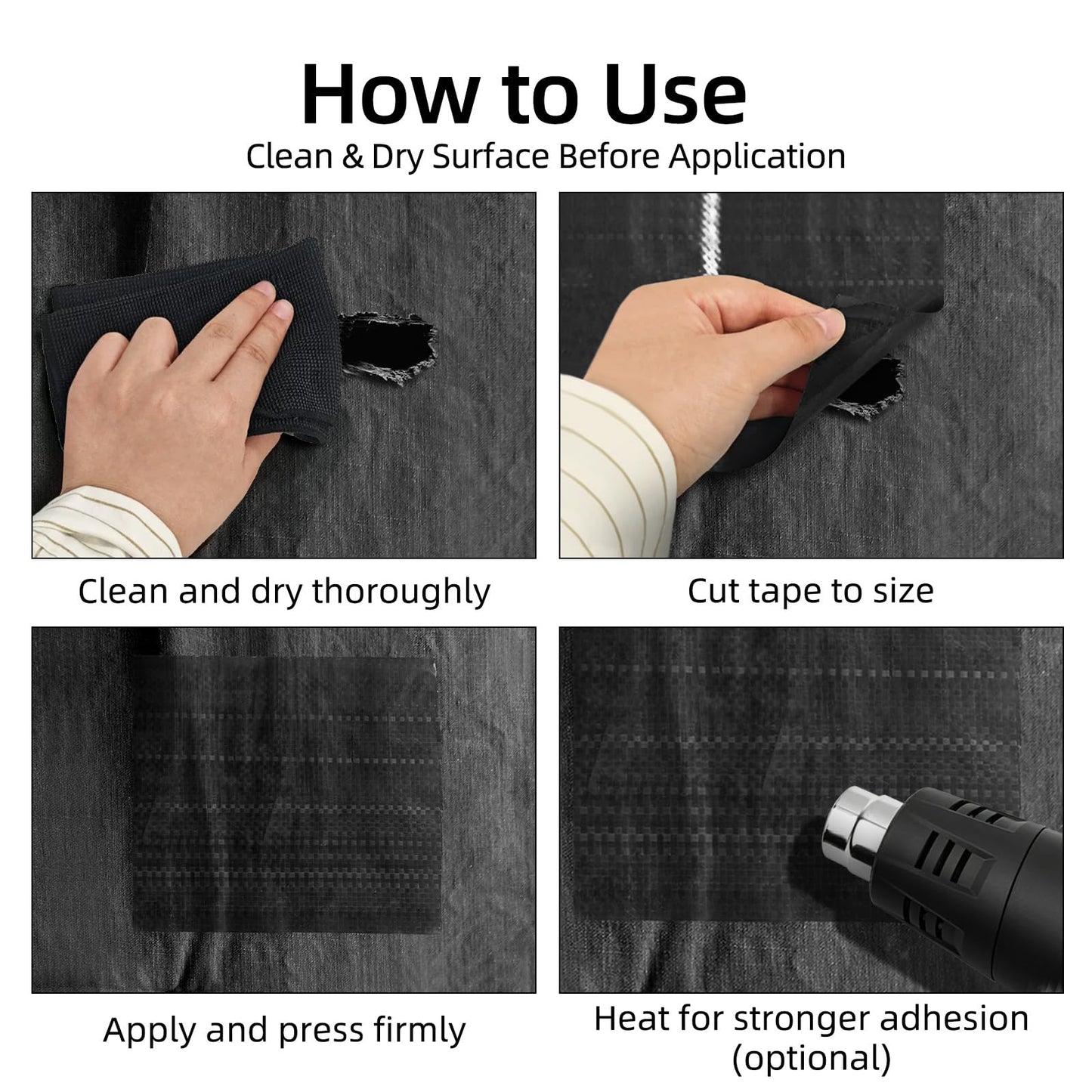 How to Use

Clean & Dry Surface Before Application

Clean and dry thoroughly

Cut tape to size

Apply and press firmly

Heat for stronger adhesion (optional)