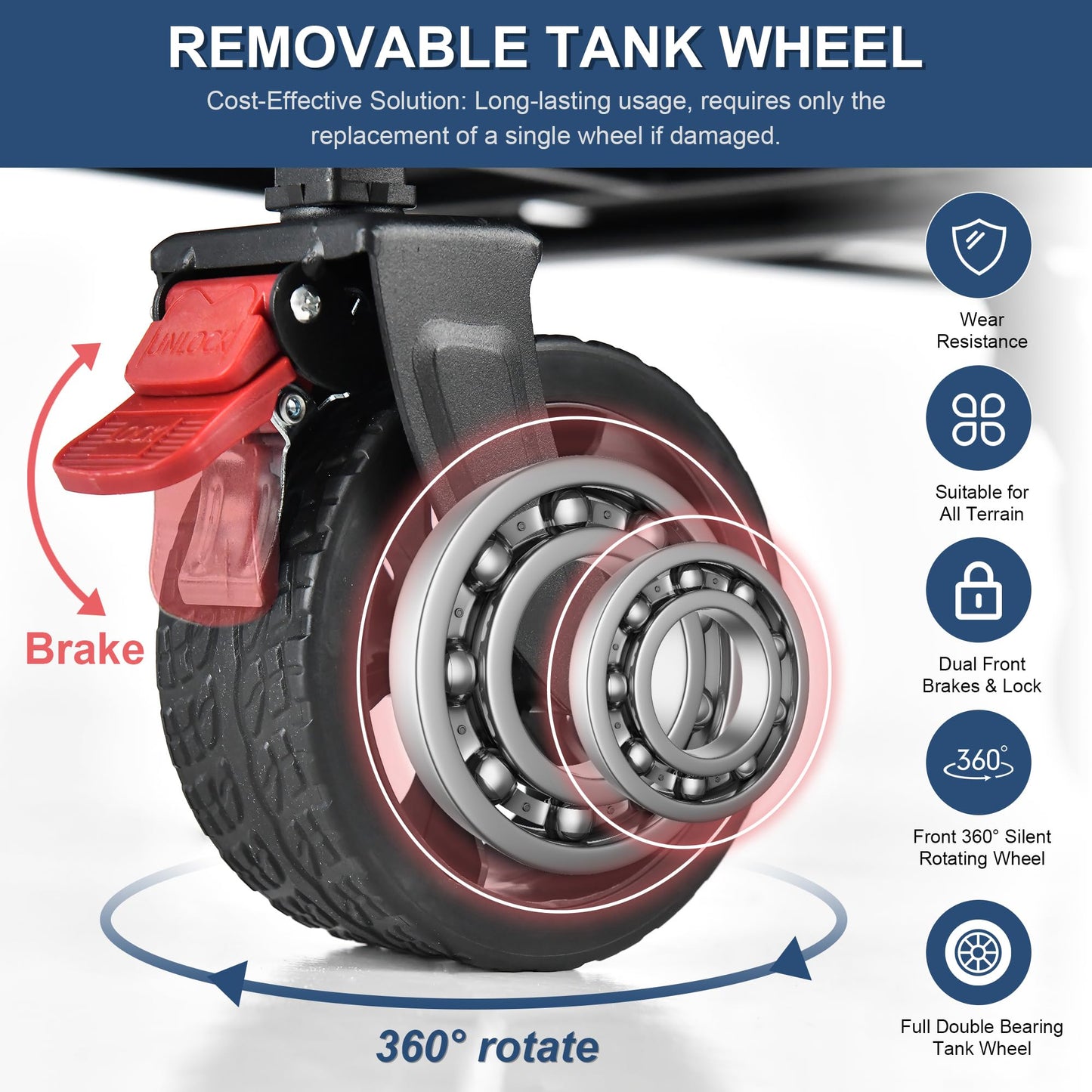 REMOVABLE TANK WHEEL

Cost-Effective Solution: Long-lasting usage, requires only the replacement of a single wheel if damaged.

UNLOCK

LOCK

Brake

360° rotate

Wear Resistance

Suitable for All Terrain

Dual Front Brakes & Lock

360°

Front 360° Silent Rotating Wheel

Full Double Bearing Tank Wheel