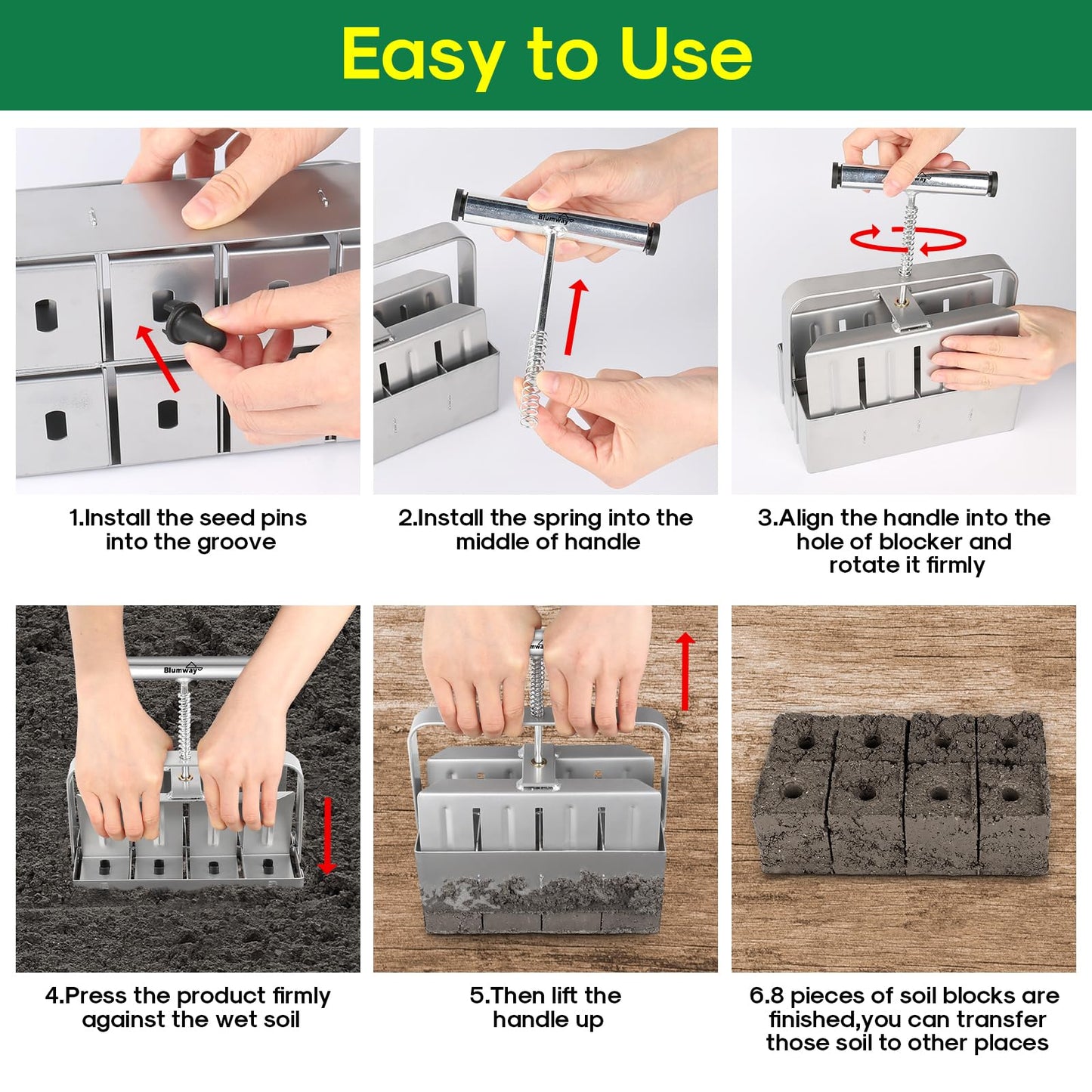 Easy to Use

Blumway

1.Install the seed pins into the groove

2.Install the spring into the middle of handle

3.Align the handle into the hole of blocker and rotate it firmly

Blumway

4.Press the product firmly against the wet soil

5.Then lift the handle up

6.8 pieces of soil blocks are finished,you can transfer those soil to other places