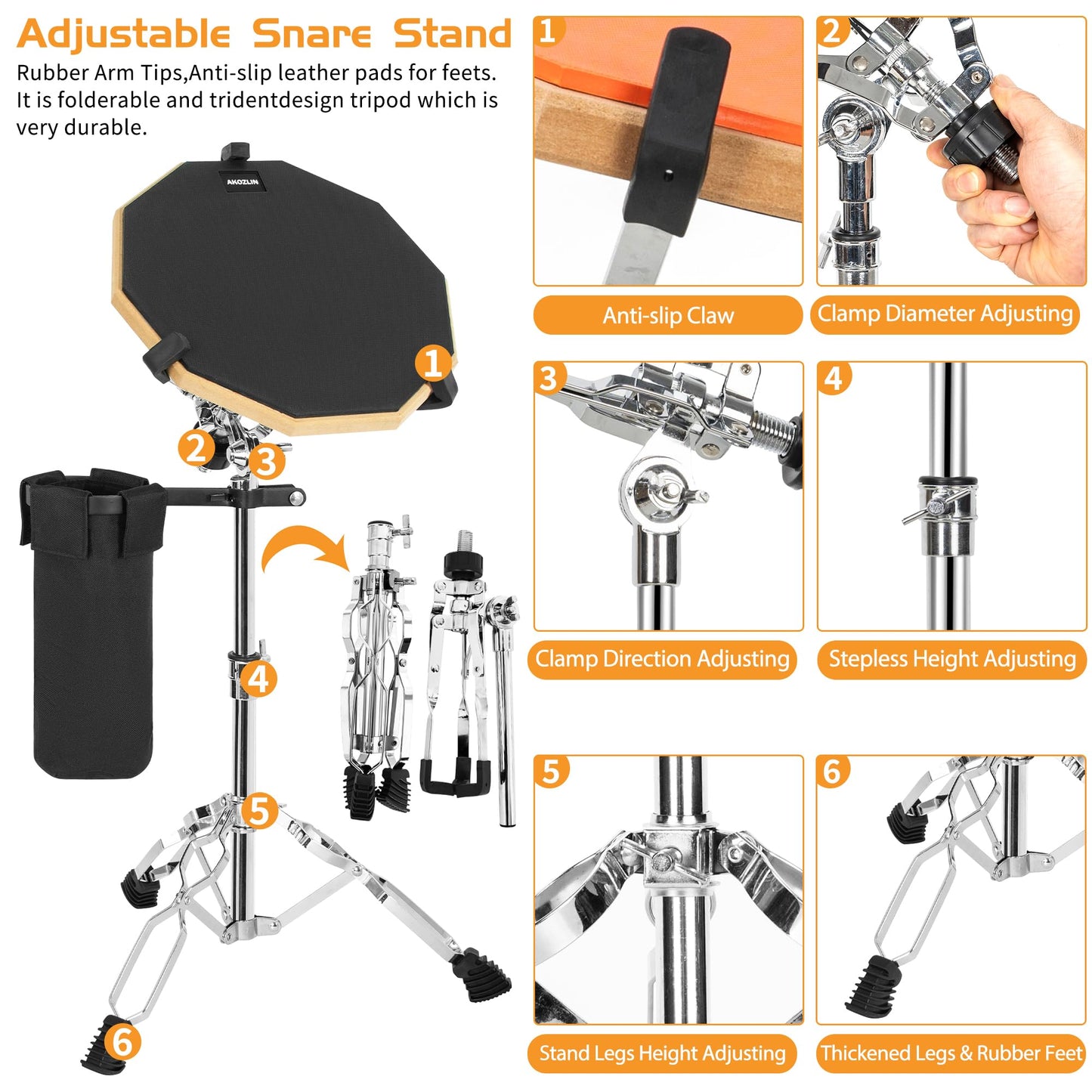 Adjustable Snare Stand

Rubber Arm Tips,Anti-slip leather pads for feets. It is folderable and tridentdesign tripod which is very durable.

AKOZLIN

1

2

3

4

5

6

1

Anti-slip Claw

2

Clamp Diameter Adjusting

3

Clamp Direction Adjusting

4

Stepless Height Adjusting

5

Stand Legs Height Adjusting

6

Thickened Legs & Rubber Feet