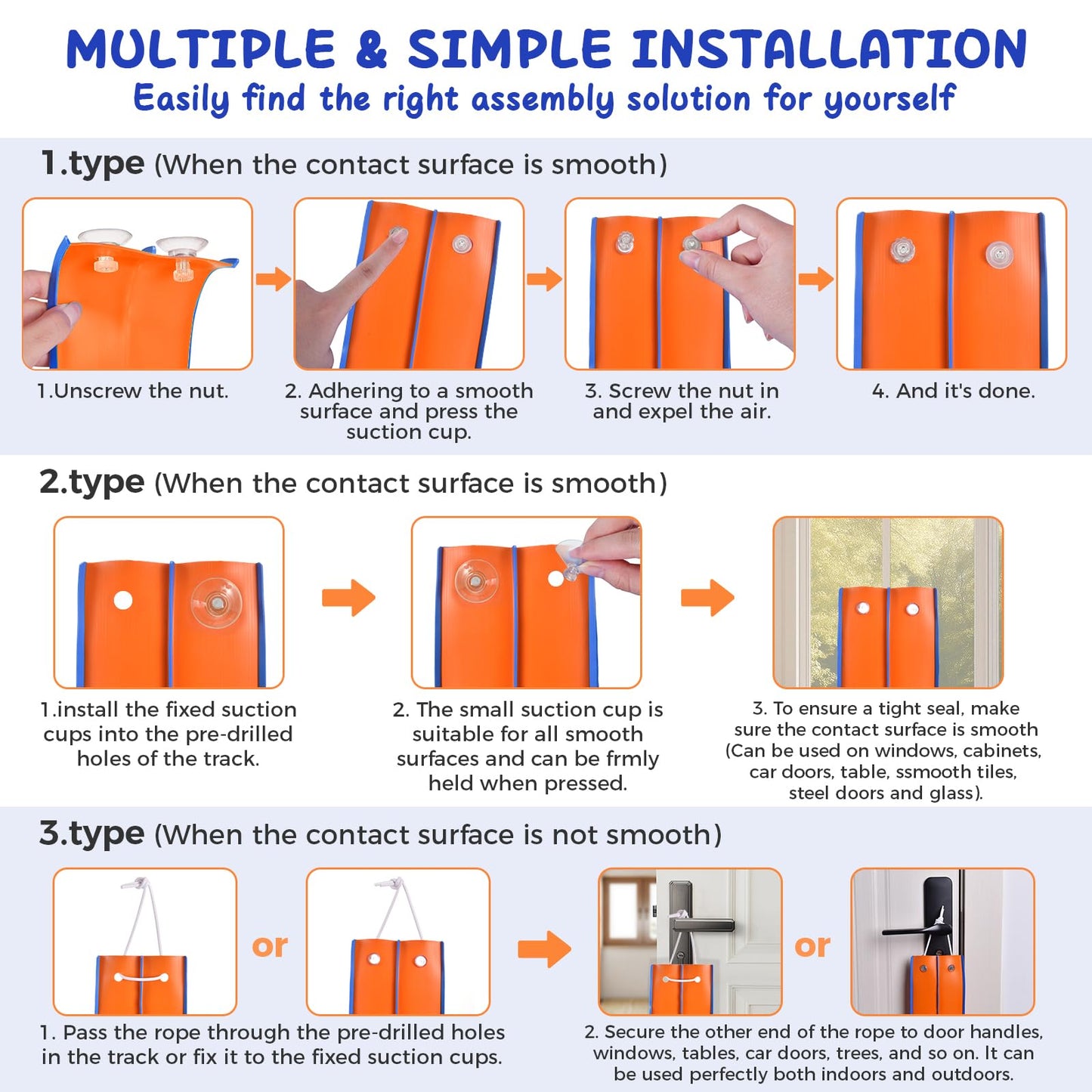 MULTIPLE & SIMPLE INSTALLATION
Easily find the right assembly solution for yourself

1.type (When the contact surface is smooth)

1.Unscrew the nut.

2. Adhering to a smooth surface and press the suction cup.

3. Screw the nut in and expel the air.

4. And it's done.

2.type (When the contact surface is smooth)

1.install the fixed suction cups into the pre-drilled holes of the track.

2. The small suction cup is suitable for all smooth surfaces and can be frmly held when pressed.

3. To ensure a tight seal, make sure the contact surface is smooth (Can be used on windows, cabinets, car doors, table, ssmooth tiles, steel doors and glass).

3.type (When the contact surface is not smooth)

or

or

1. Pass the rope through the pre-drilled holes in the track or fix it to the fixed suction cups.

2. Secure the other end of the rope to door handles, windows, tables, car doors, trees, and so on. It can be used perfectly both indoors and outdoors.