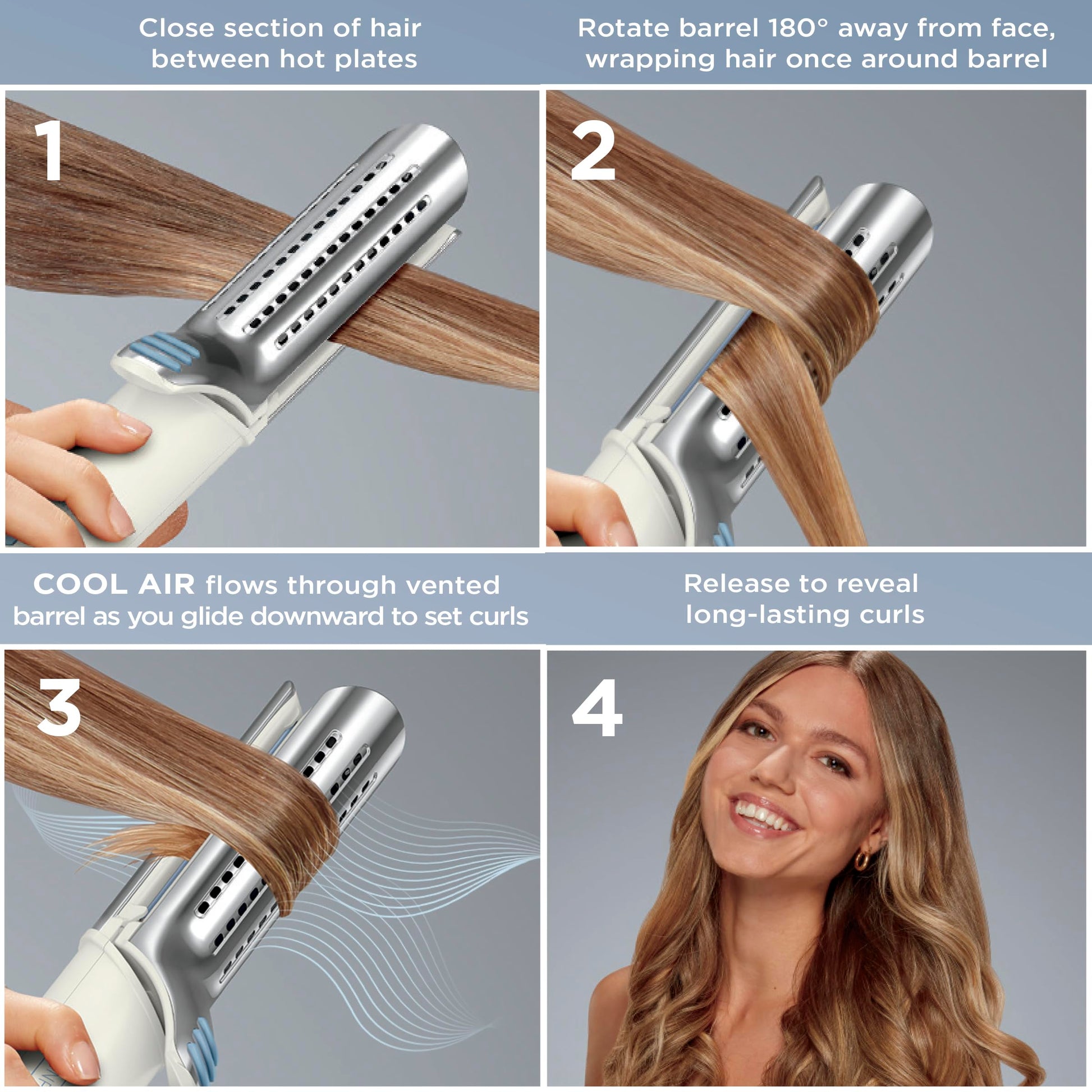 Close section of hair between hot plates

1

Rotate barrel 180° away from face, wrapping hair once around barrel

2

COOL AIR flows through vented barrel as you glide downward to set curls

3

Release to reveal long-lasting curls

4