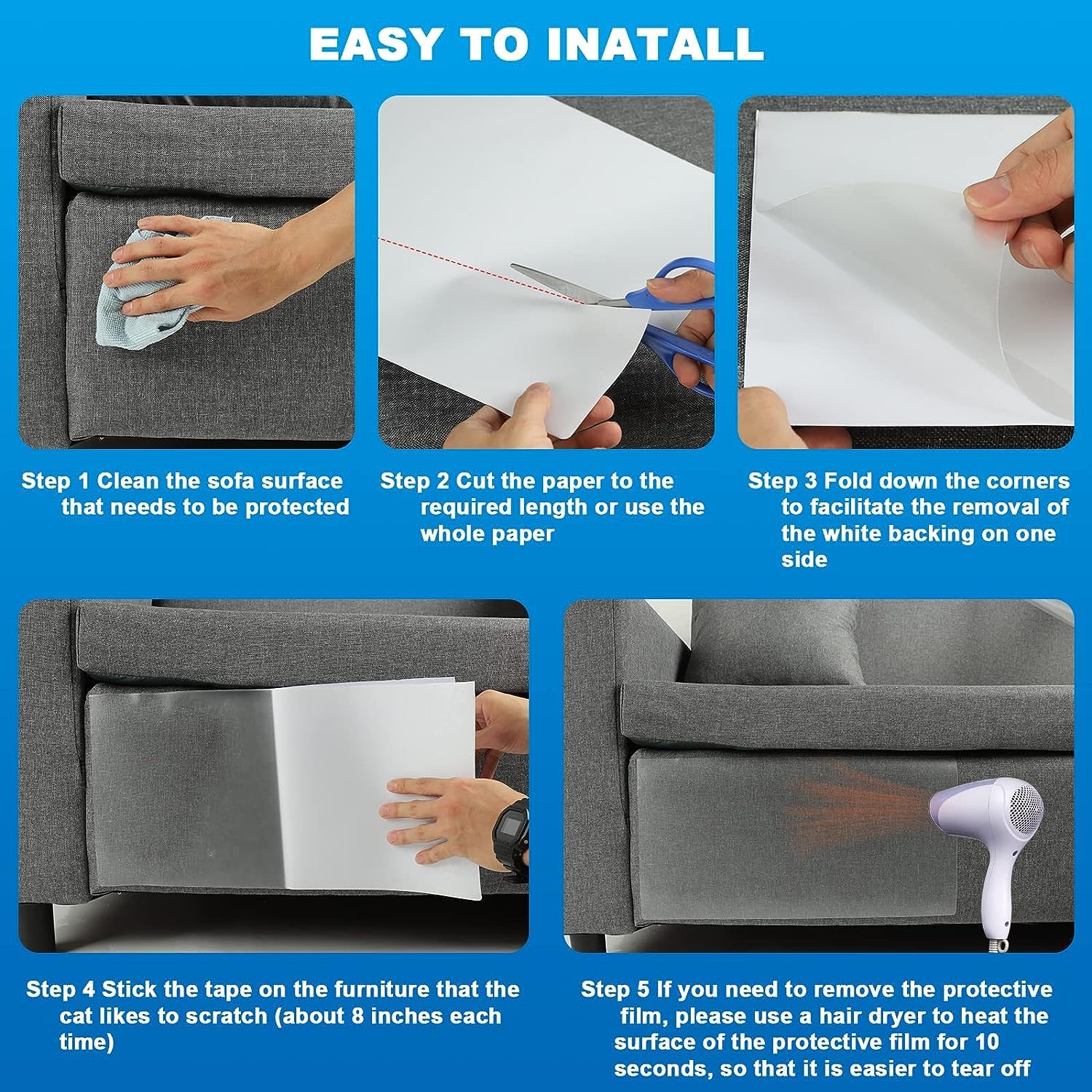 EASY TO INATALL

Step 1 Clean the sofa surface that needs to be protected

Step 2 Cut the paper to the required length or use the whole paper

Step 3 Fold down the corners to facilitate the removal of the white backing on one side

Step 4 Stick the tape on the furniture that the cat likes to scratch (about 8 inches each time)

Step 5 If you need to remove the protective film, please use a hair dryer to heat the surface of the protective film for 10 seconds, so that it is easier to tear off