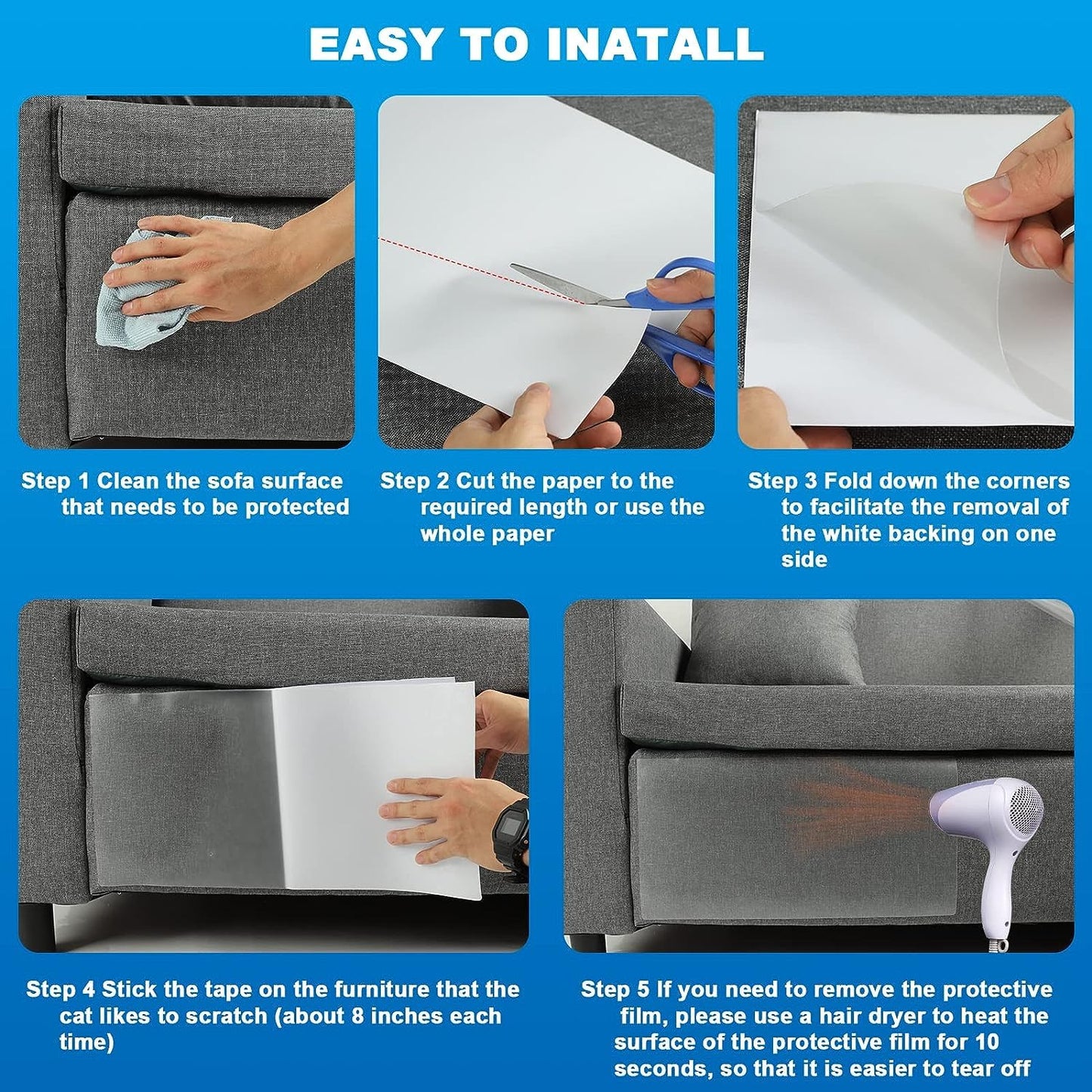 EASY TO INATALL

Step 1 Clean the sofa surface that needs to be protected

Step 2 Cut the paper to the required length or use the whole paper

Step 3 Fold down the corners to facilitate the removal of the white backing on one side

Step 4 Stick the tape on the furniture that the cat likes to scratch (about 8 inches each time)

Step 5 If you need to remove the protective film, please use a hair dryer to heat the surface of the protective film for 10 seconds, so that it is easier to tear off