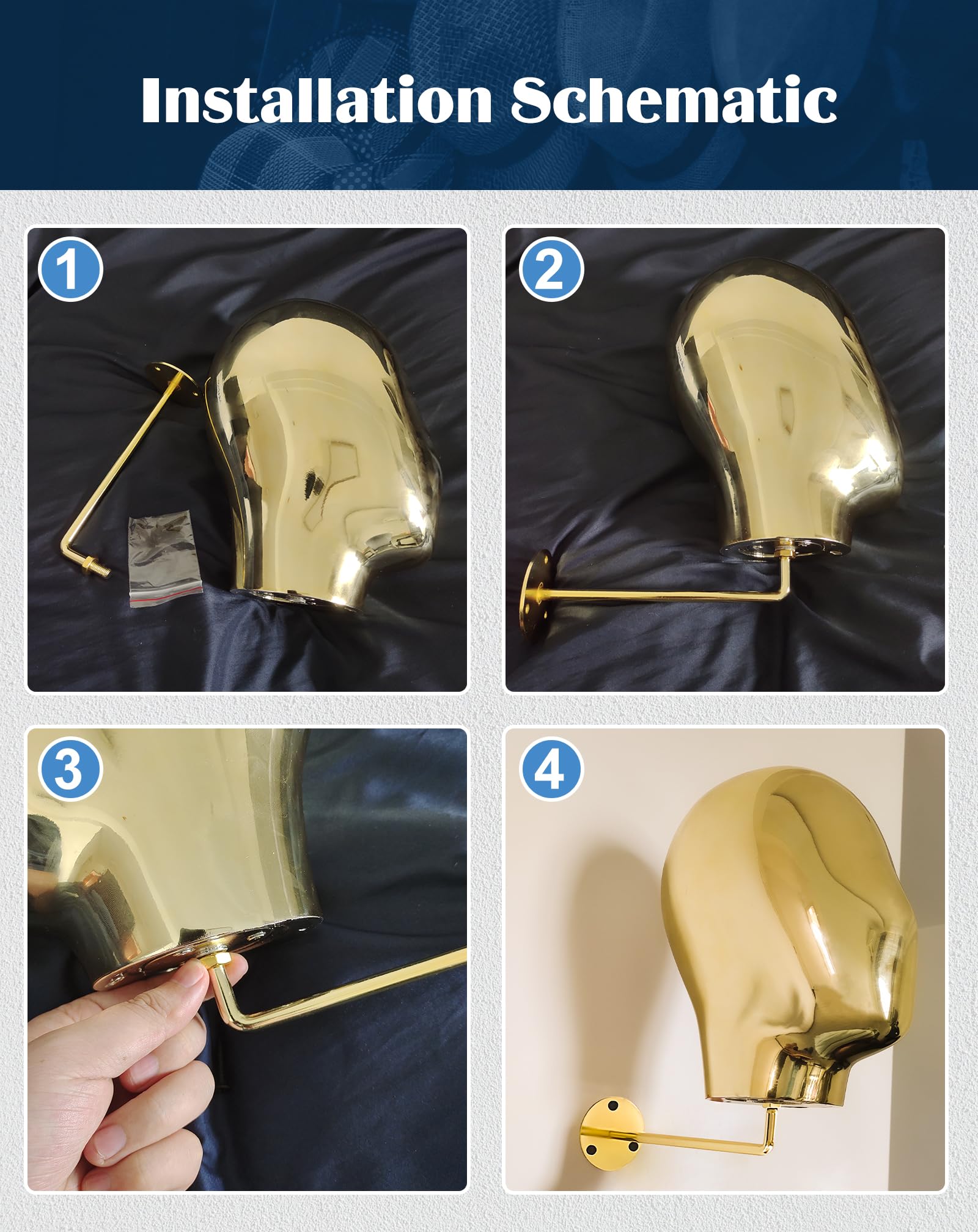 Installation Schematic

1

2

3

4