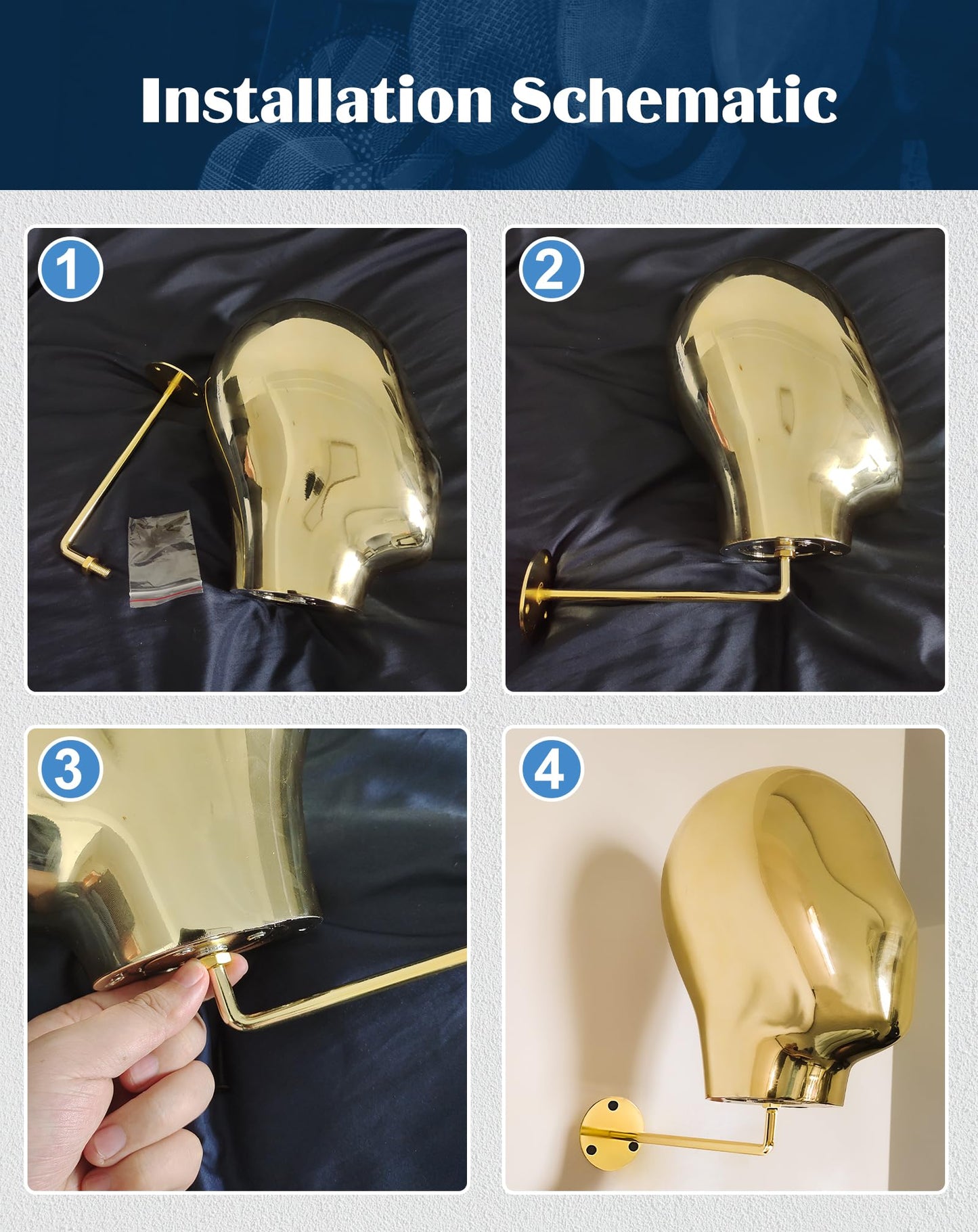 Installation Schematic

1

2

3

4