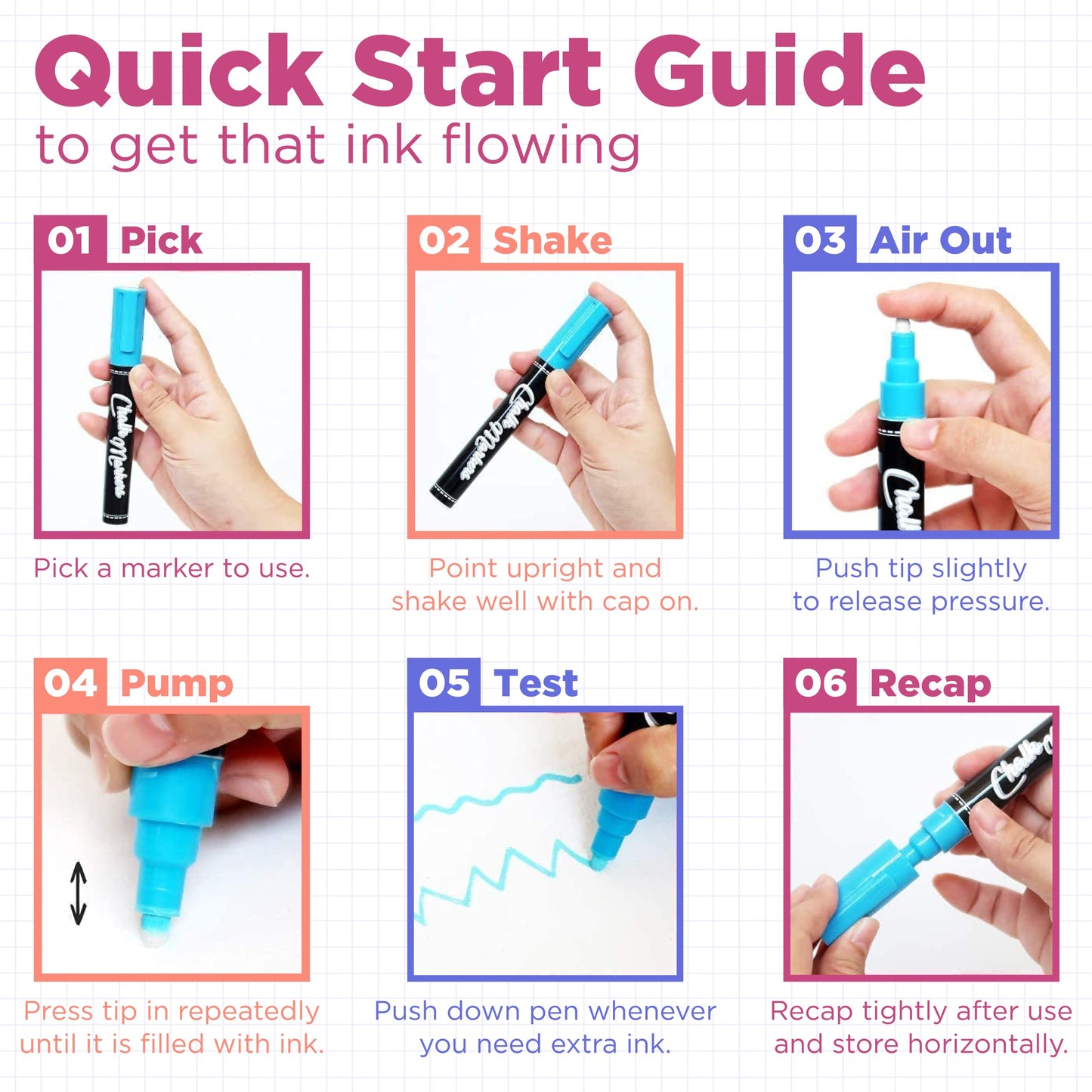 Quick Start Guide
to get that ink flowing

01 Pick

Chalk Markers

Pick a marker to use.

02 Shake

Chalk Markers

Point upright and shake well with cap on.

03 Air Out

Chalk

Push tip slightly to release pressure.

04 Pump

Press tip in repeatedly until it is filled with ink.

05 Test

Push down pen whenever you need extra ink.

06 Recap

Chalk

Recap tightly after use and store horizontally.