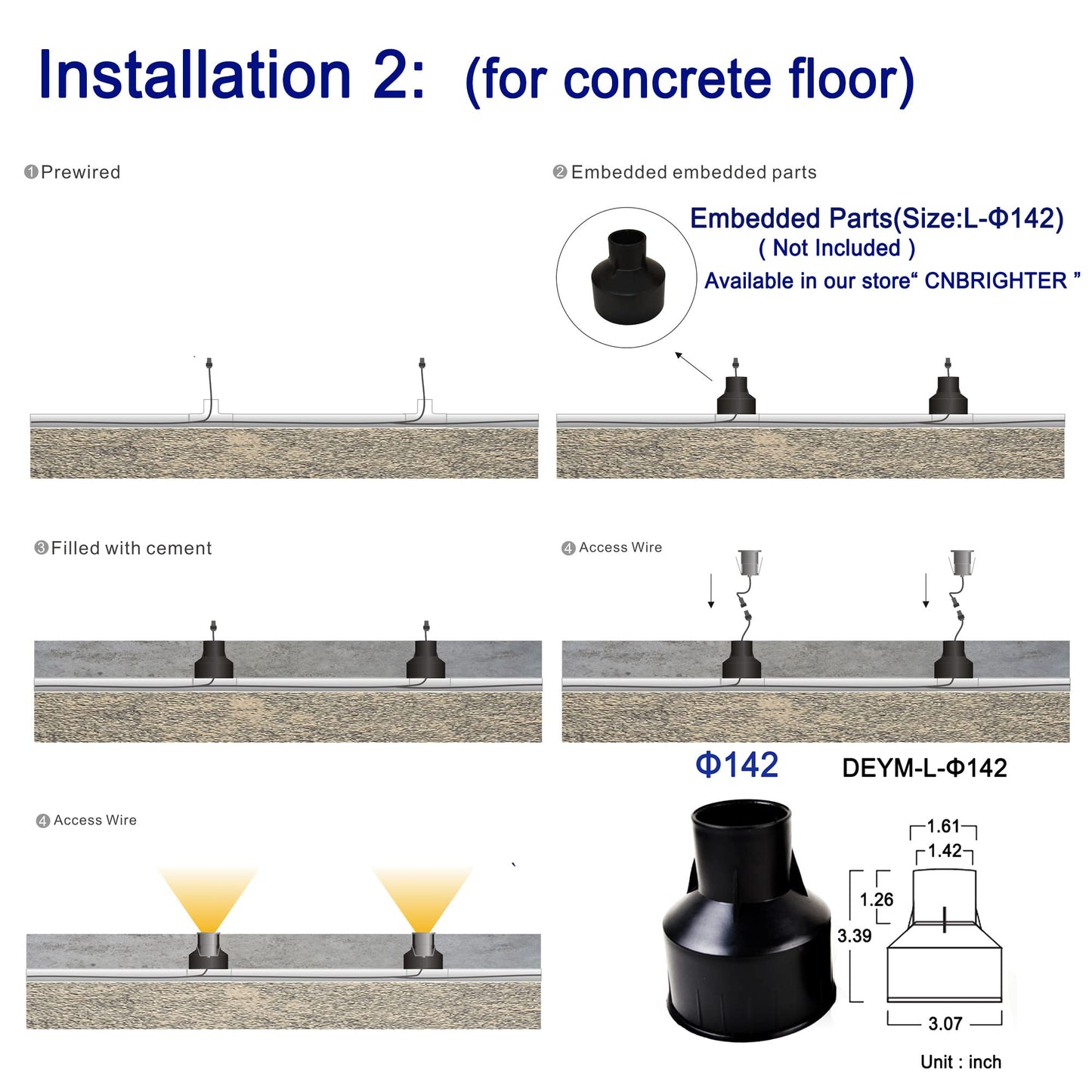 Installation 2: (for concrete floor)

❶Prewired

❷Embedded embedded parts

Embedded Parts(Size:L-Φ142)
( Not Included )
Available in our store“ CNBRIGHTER ”

❸Filled with cement

❹ Access Wire

❹ Access Wire

Φ142

DEYM-L-Φ142

1.61
1.42
1.26
3.39
3.07

Unit : inch