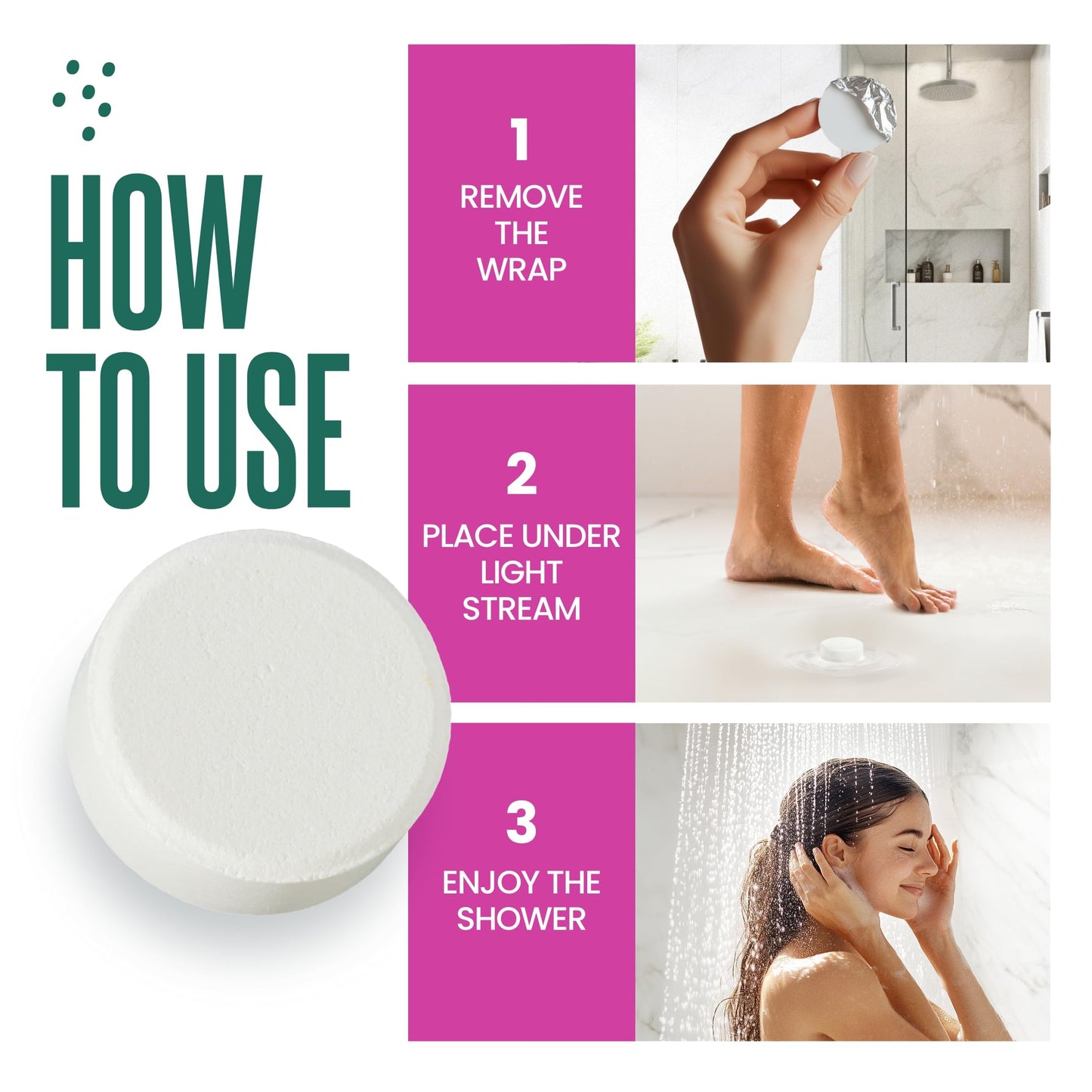 HOW TO USE

1
REMOVE THE WRAP

2
PLACE UNDER LIGHT STREAM

3
ENJOY THE SHOWER