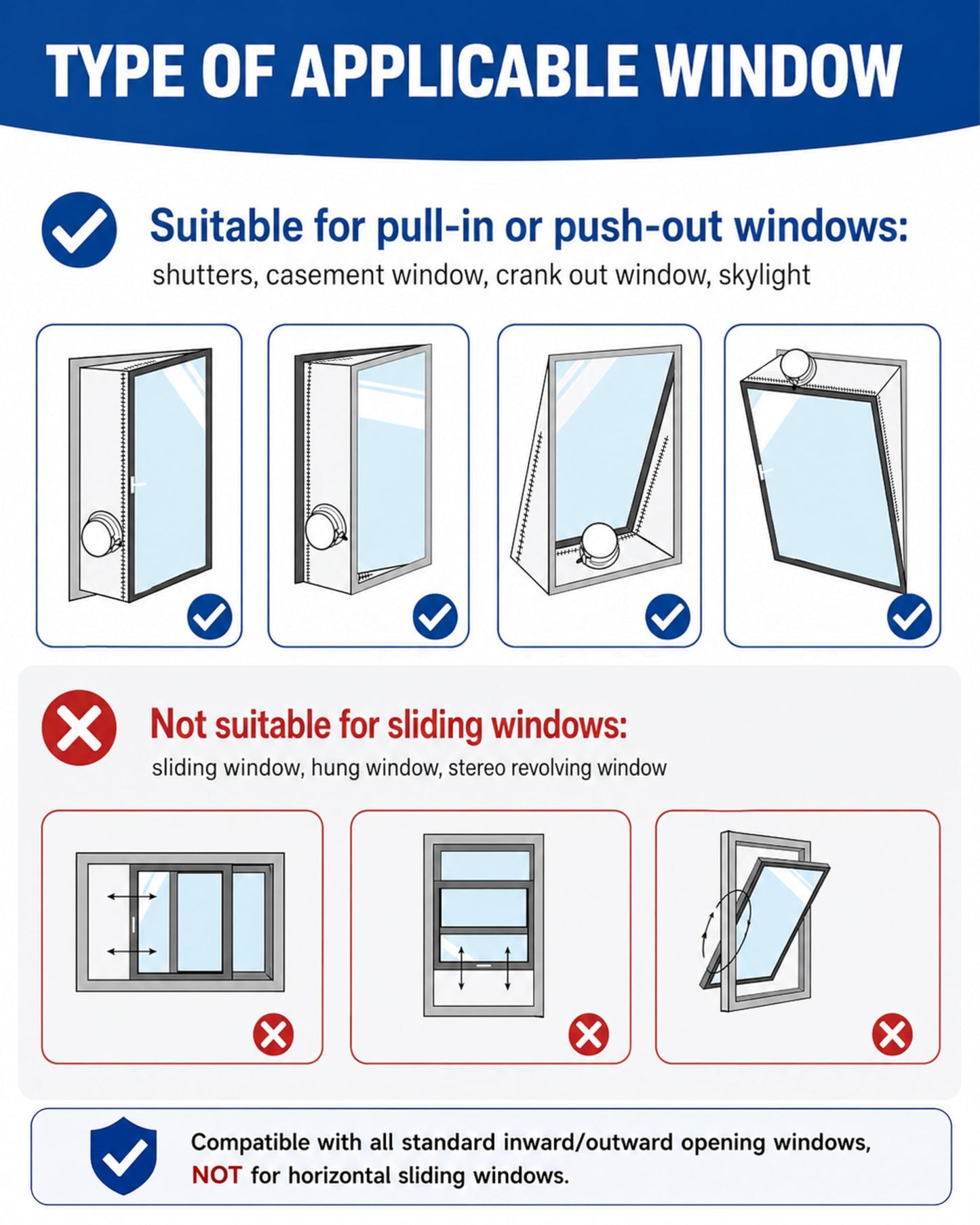 TYPE OF APPLICABLE WINDOW

Suitable for pull-in or push-out windows:
shutters, casement window, crank out window, skylight

Not suitable for sliding windows:
sliding window, hung window, stereo revolving window

Compatible with all standard inward/outward opening windows, NOT for horizontal sliding windows.