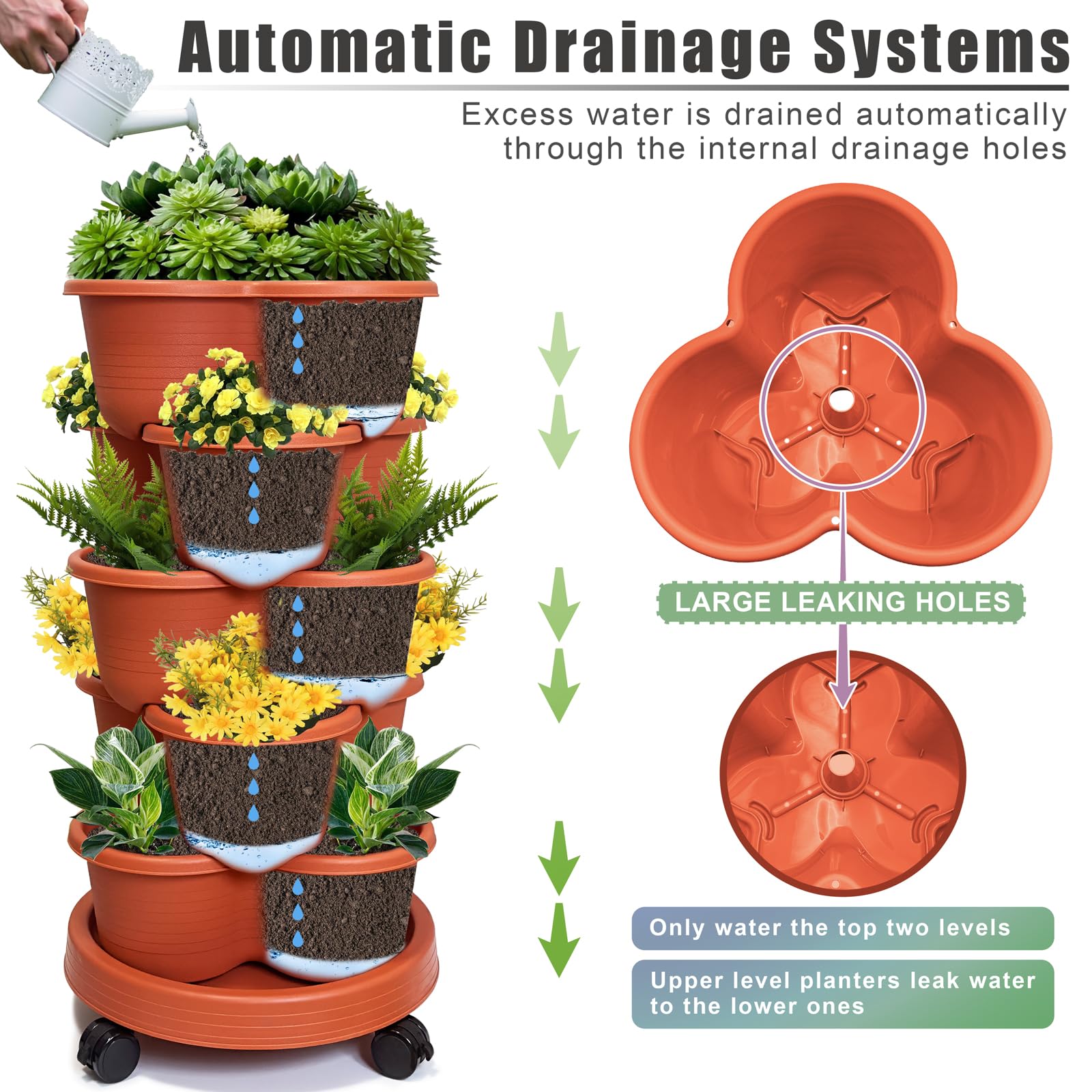 Automatic Drainage Systems

Excess water is drained automatically through the internal drainage holes

LARGE LEAKING HOLES

Only water the top two levels

Upper level planters leak water to the lower ones