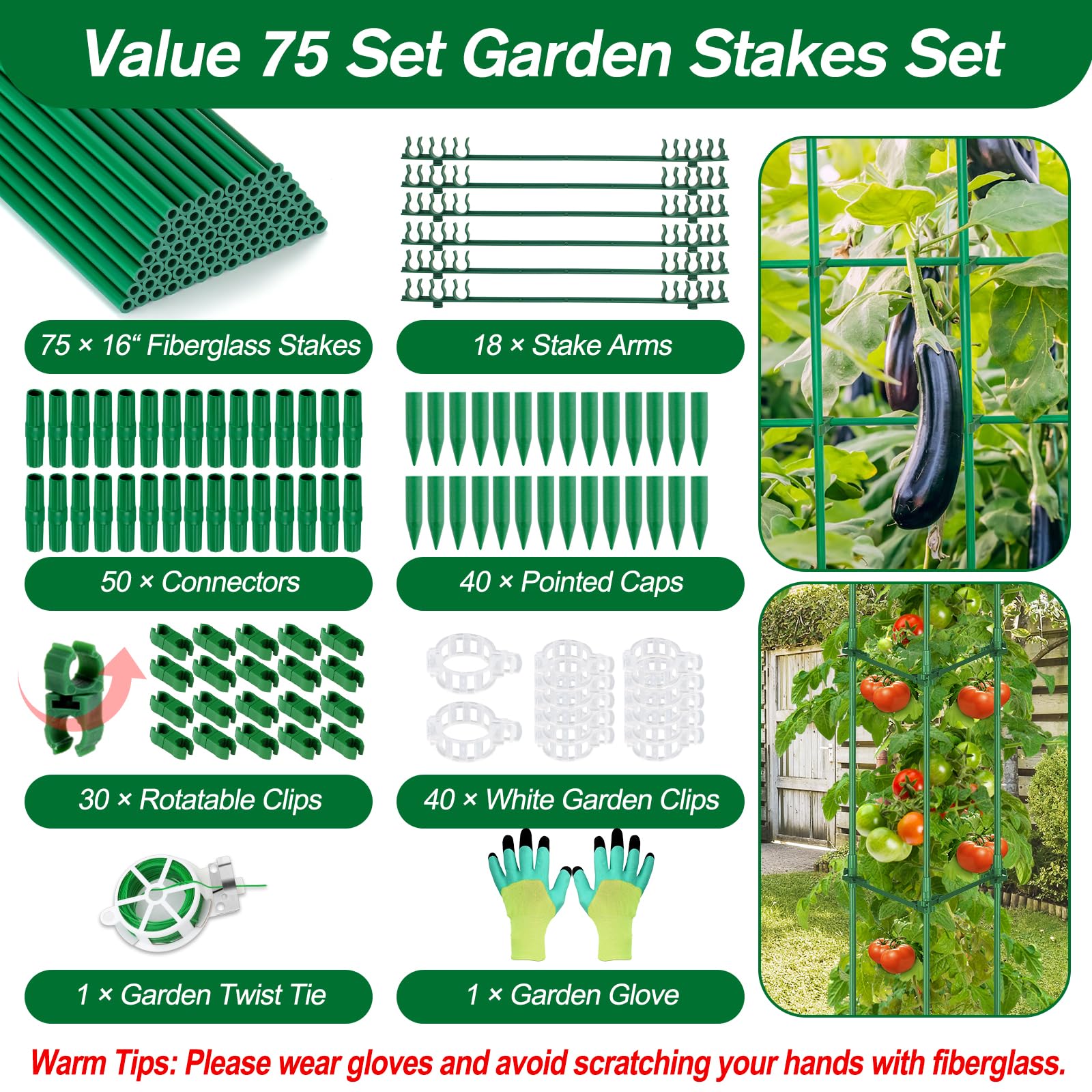 Value 75 Set Garden Stakes Set

75 × 16“ Fiberglass Stakes

18 × Stake Arms

50 × Connectors

40 × Pointed Caps

30 × Rotatable Clips

40 × White Garden Clips

1 × Garden Twist Tie

1 × Garden Glove

Warm Tips: Please wear gloves and avoid scratching your hands with fiberglass.