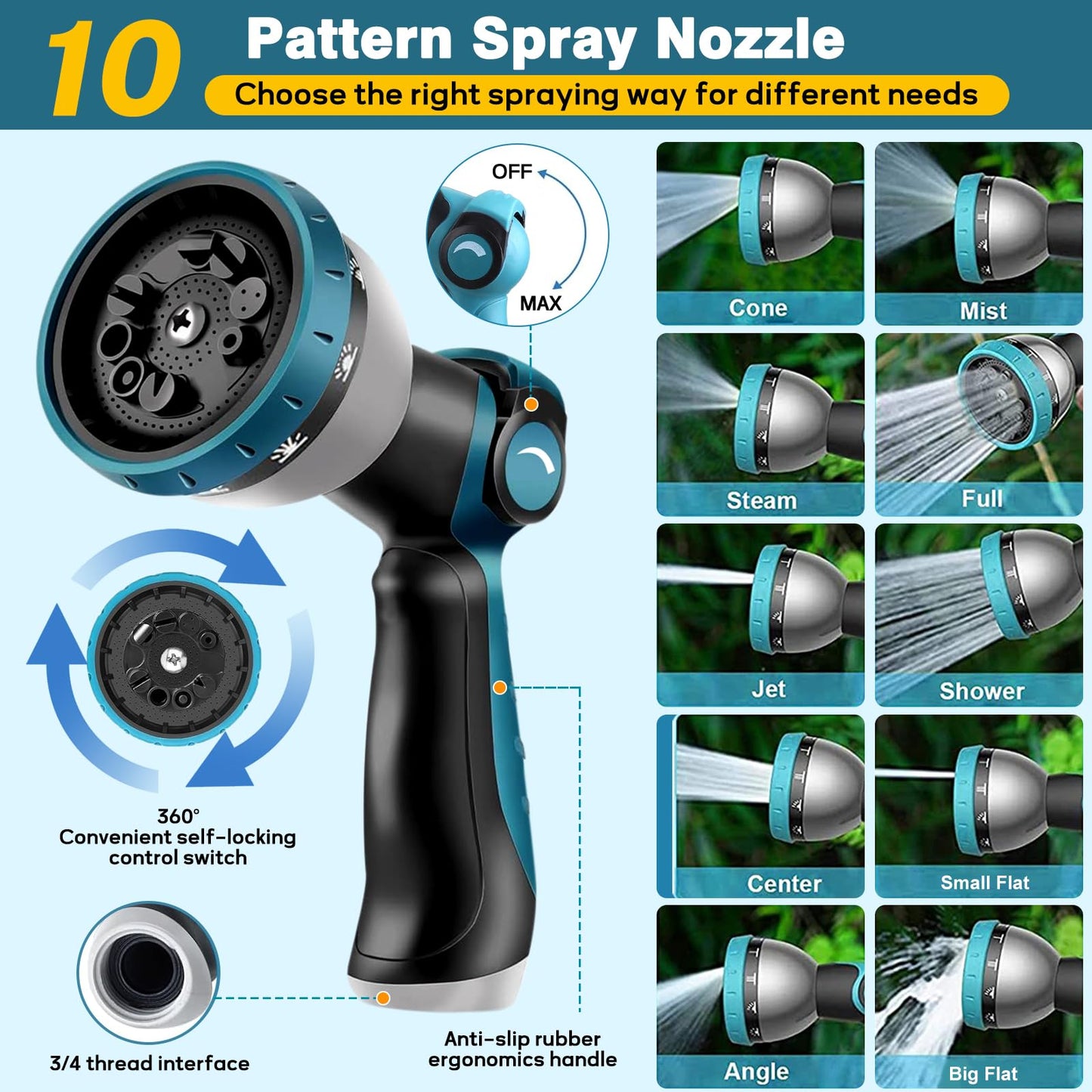 10 Pattern Spray Nozzle

Choose the right spraying way for different needs

OFF

MAX

360°
Convenient self-locking control switch

3/4 thread interface

Anti-slip rubber ergonomics handle

Cone

Mist

Steam

Full

Jet

Shower

Center

Small Flat

Angle

Big Flat