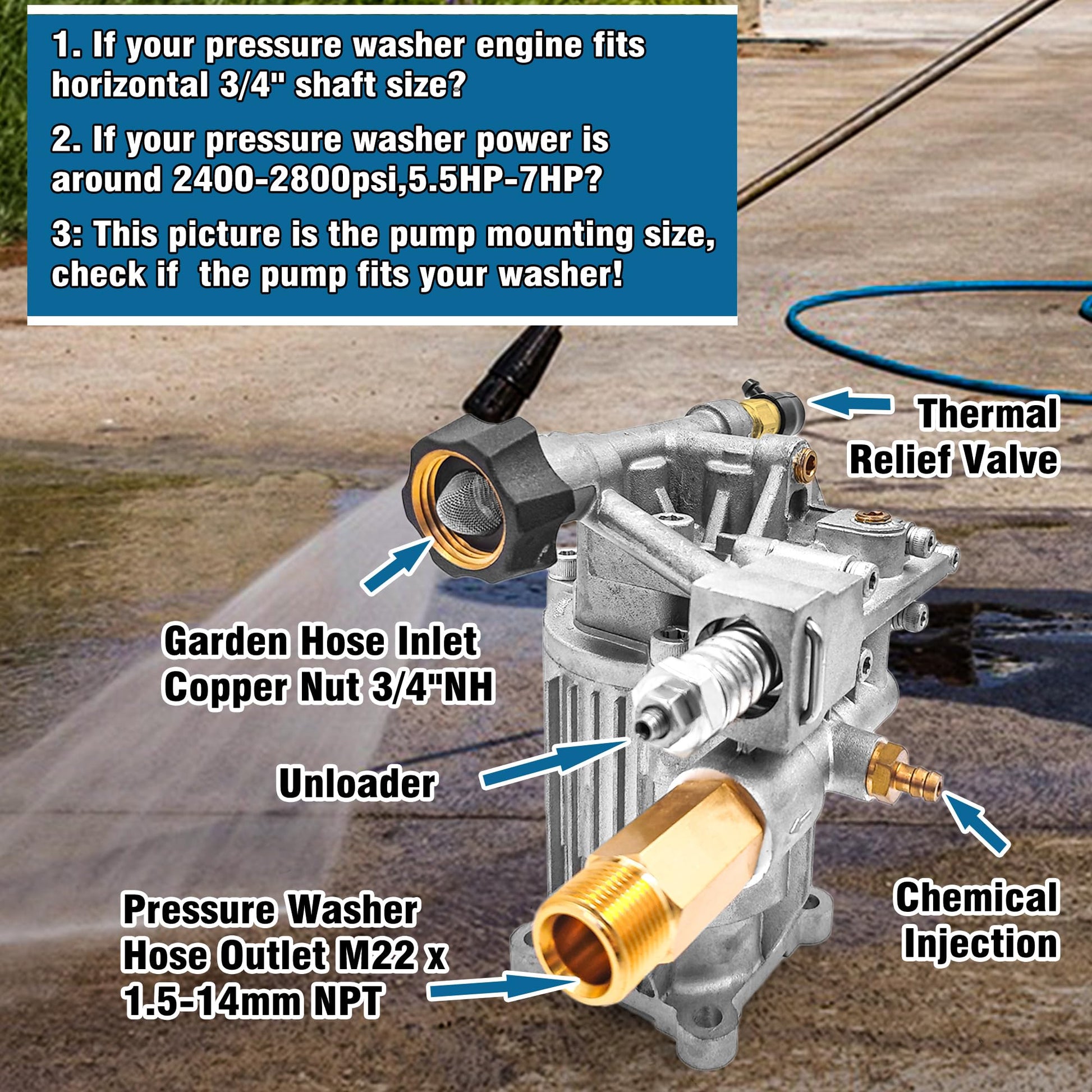 1. If your pressure washer engine fits horizontal 3/4" shaft size?

2. If your pressure washer power is around 2400-2800psi,5.5HP-7HP?

3: This picture is the pump mounting size, check if the pump fits your washer!

Thermal Relief Valve

Garden Hose Inlet Copper Nut 3/4"NH

Unloader

Chemical Injection

Pressure Washer Hose Outlet M22 x 1.5-14mm NPT