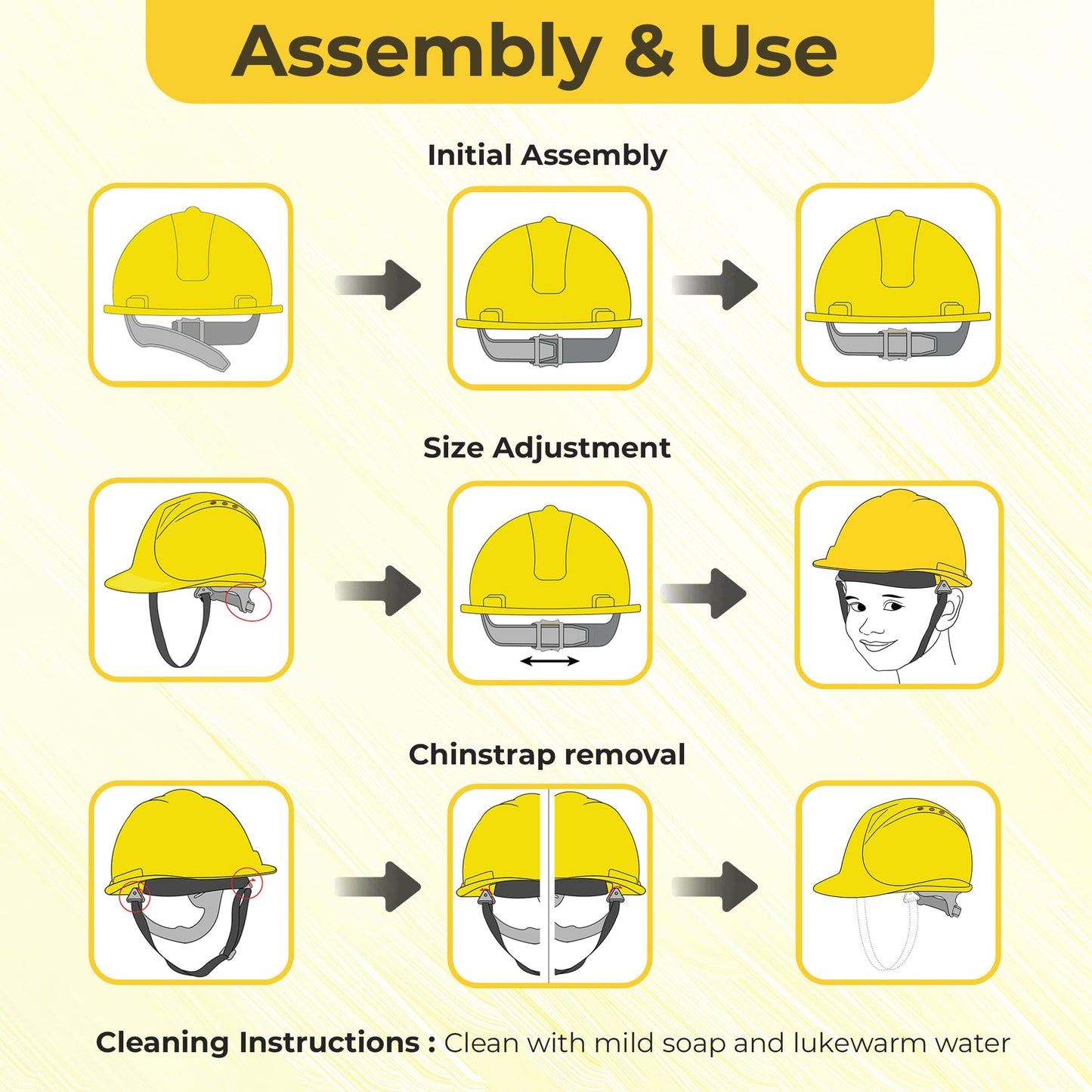 Assembly & Use

Initial Assembly

Size Adjustment

Chinstrap removal

Cleaning Instructions : Clean with mild soap and lukewarm water