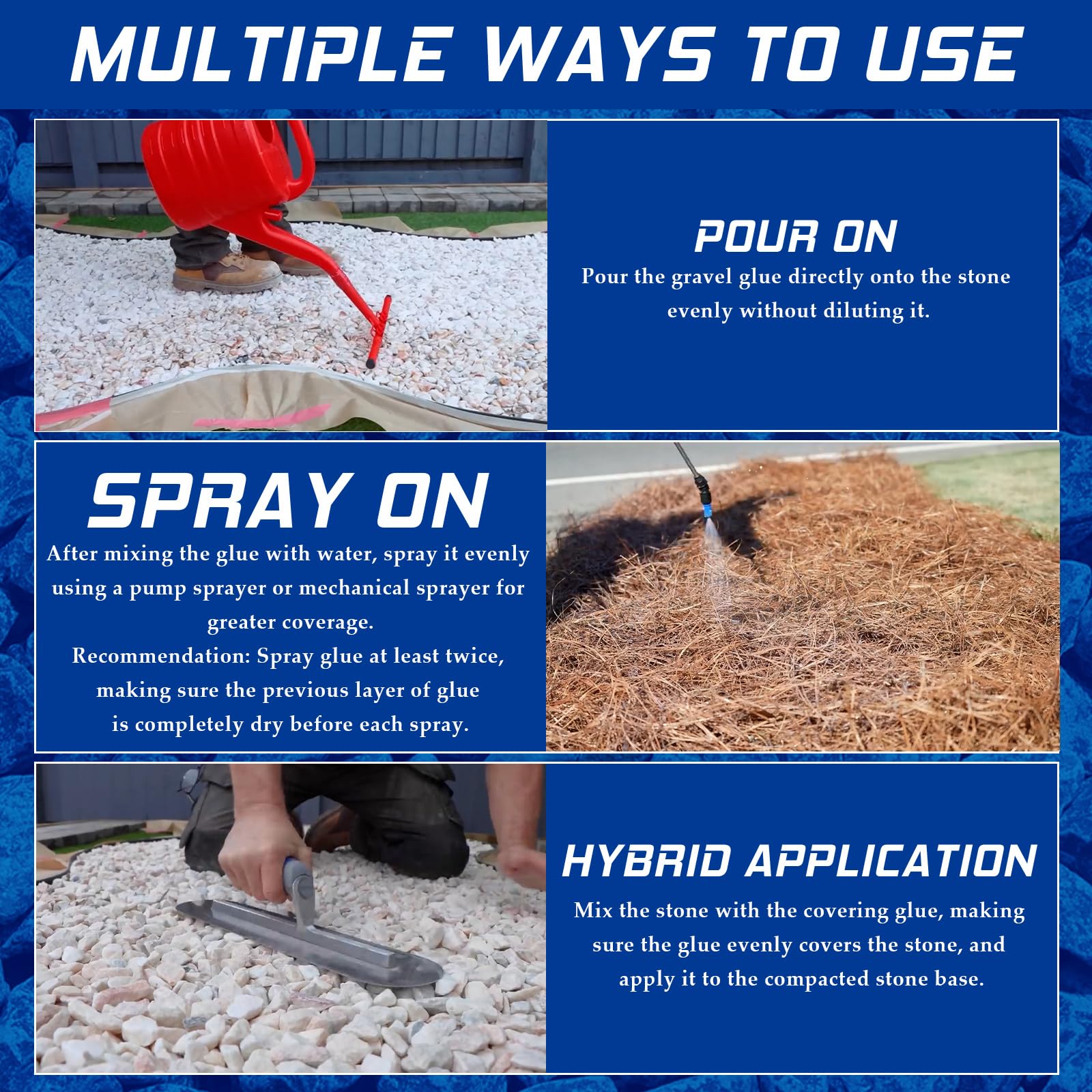 MULTIPLE WAYS TO USE

POUR ON
Pour the gravel glue directly onto the stone evenly without diluting it.

SPRAY ON
After mixing the glue with water, spray it evenly using a pump sprayer or mechanical sprayer for greater coverage.
Recommendation: Spray glue at least twice, making sure the previous layer of glue is completely dry before each spray.

HYBRID APPLICATION
Mix the stone with the covering glue, making sure the glue evenly covers the stone, and apply it to the compacted stone base.