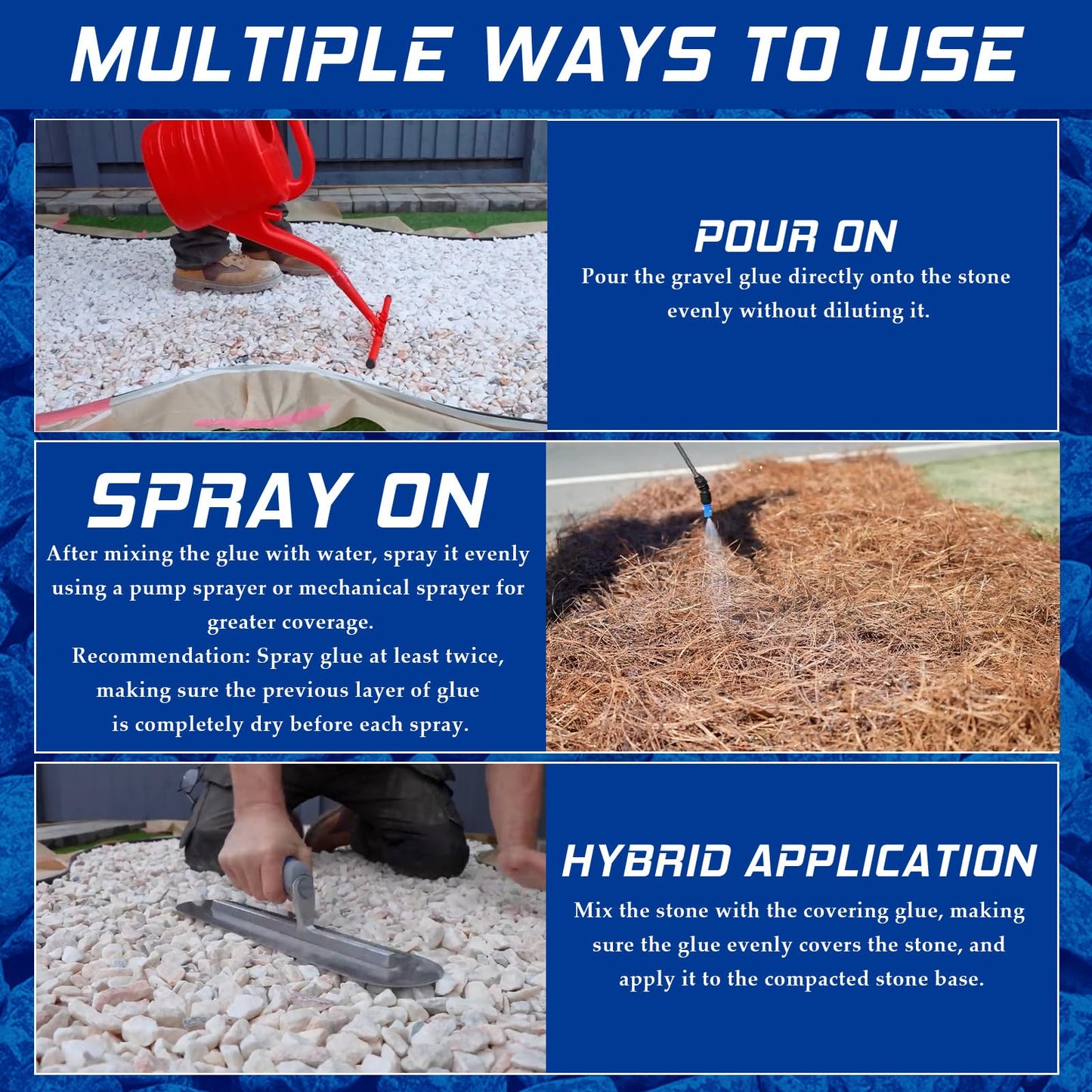 MULTIPLE WAYS TO USE

POUR ON
Pour the gravel glue directly onto the stone evenly without diluting it.

SPRAY ON
After mixing the glue with water, spray it evenly using a pump sprayer or mechanical sprayer for greater coverage.
Recommendation: Spray glue at least twice, making sure the previous layer of glue is completely dry before each spray.

HYBRID APPLICATION
Mix the stone with the covering glue, making sure the glue evenly covers the stone, and apply it to the compacted stone base.