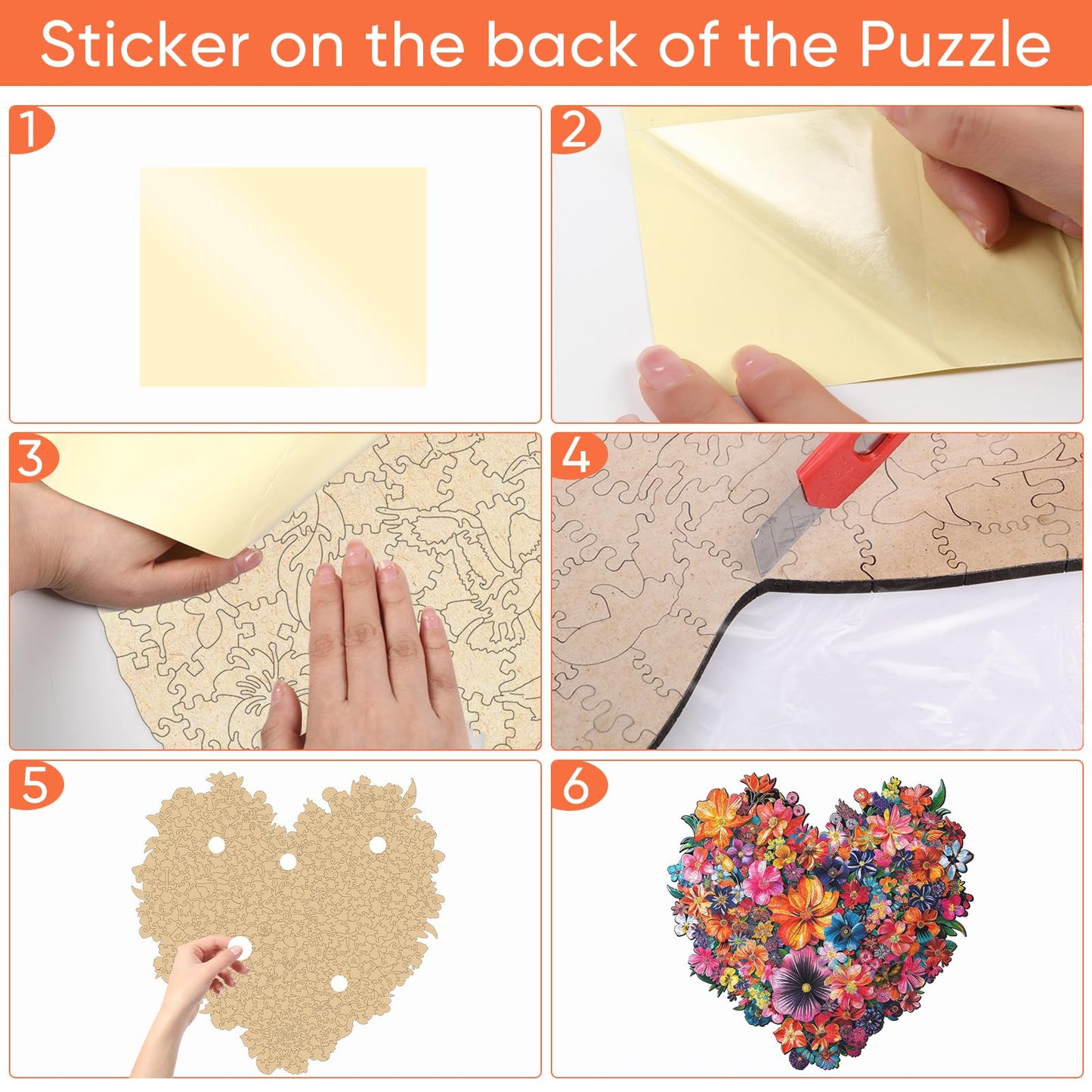 Sticker on the back of the Puzzle

1

2

3

4

5

6