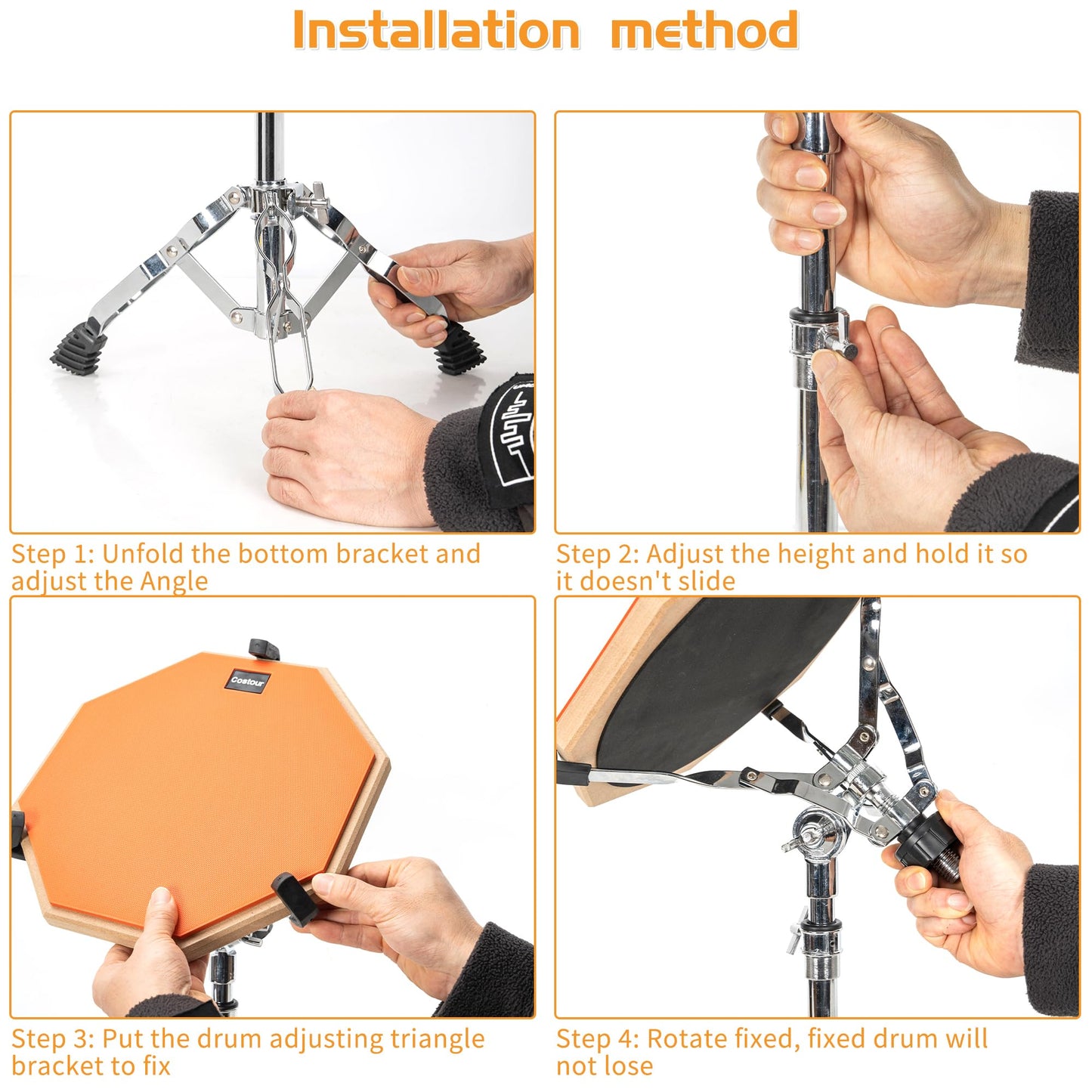 Installation method

Step 1: Unfold the bottom bracket and adjust the Angle

Step 2: Adjust the height and hold it so it doesn't slide

Costour

Step 3: Put the drum adjusting triangle bracket to fix

Step 4: Rotate fixed, fixed drum will not lose