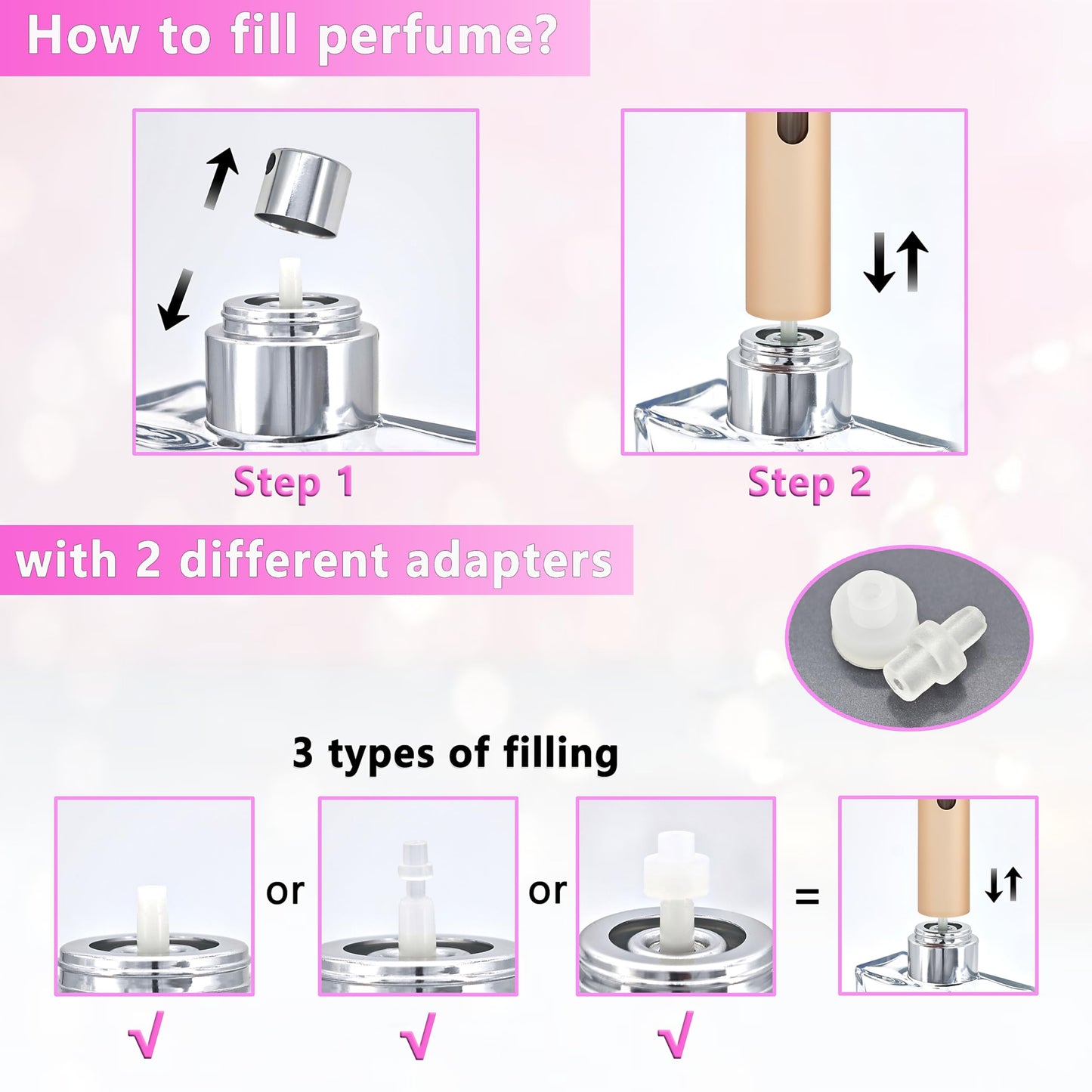 How to fill perfume?

Step 1

Step 2

with 2 different adapters

3 types of filling

or or =

√ √ √