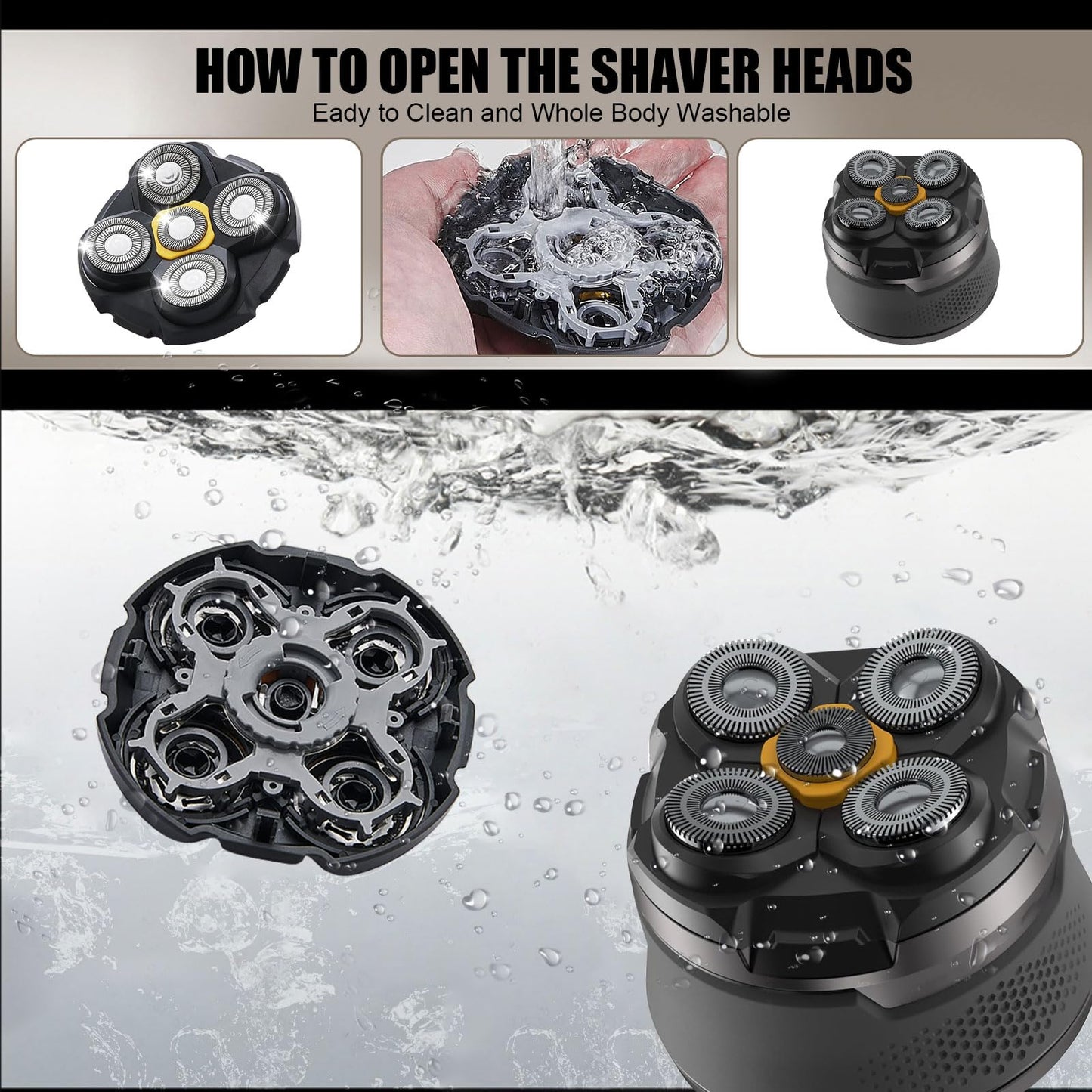 HOW TO OPEN THE SHAVER HEADS

Eady to Clean and Whole Body Washable