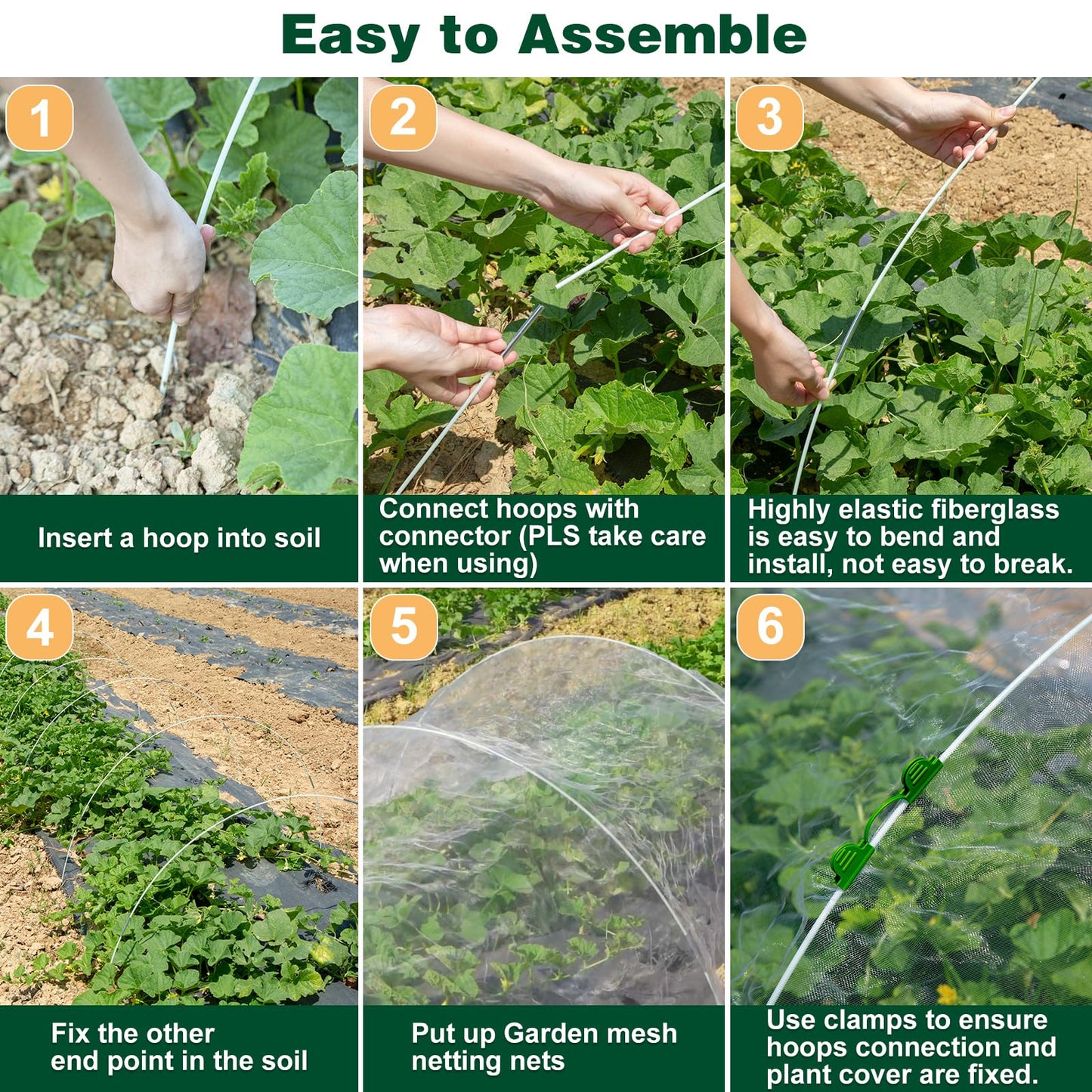 Easy to Assemble

1

Insert a hoop into soil

2

Connect hoops with connector (PLS take care when using)

3

Highly elastic fiberglass is easy to bend and install, not easy to break.

4

Fix the other end point in the soil

5

Put up Garden mesh netting nets

6

Use clamps to ensure hoops connection and plant cover are fixed.