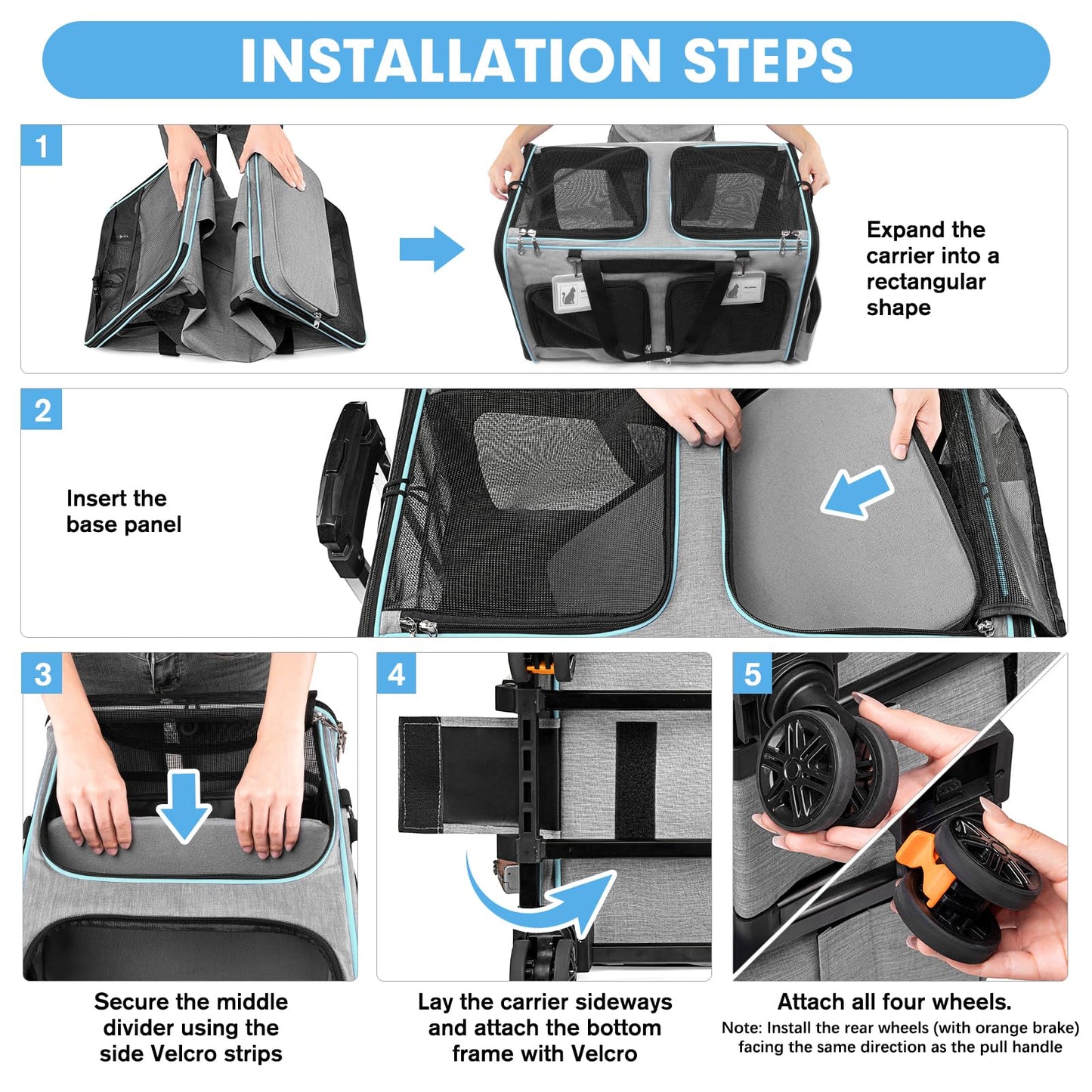 INSTALLATION STEPS

1

Expand the carrier into a rectangular shape

2

Insert the base panel

3

Secure the middle divider using the side Velcro strips

4

Lay the carrier sideways and attach the bottom frame with Velcro

5

Attach all four wheels.

Note: Install the rear wheels (with orange brake) facing the same direction as the pull handle