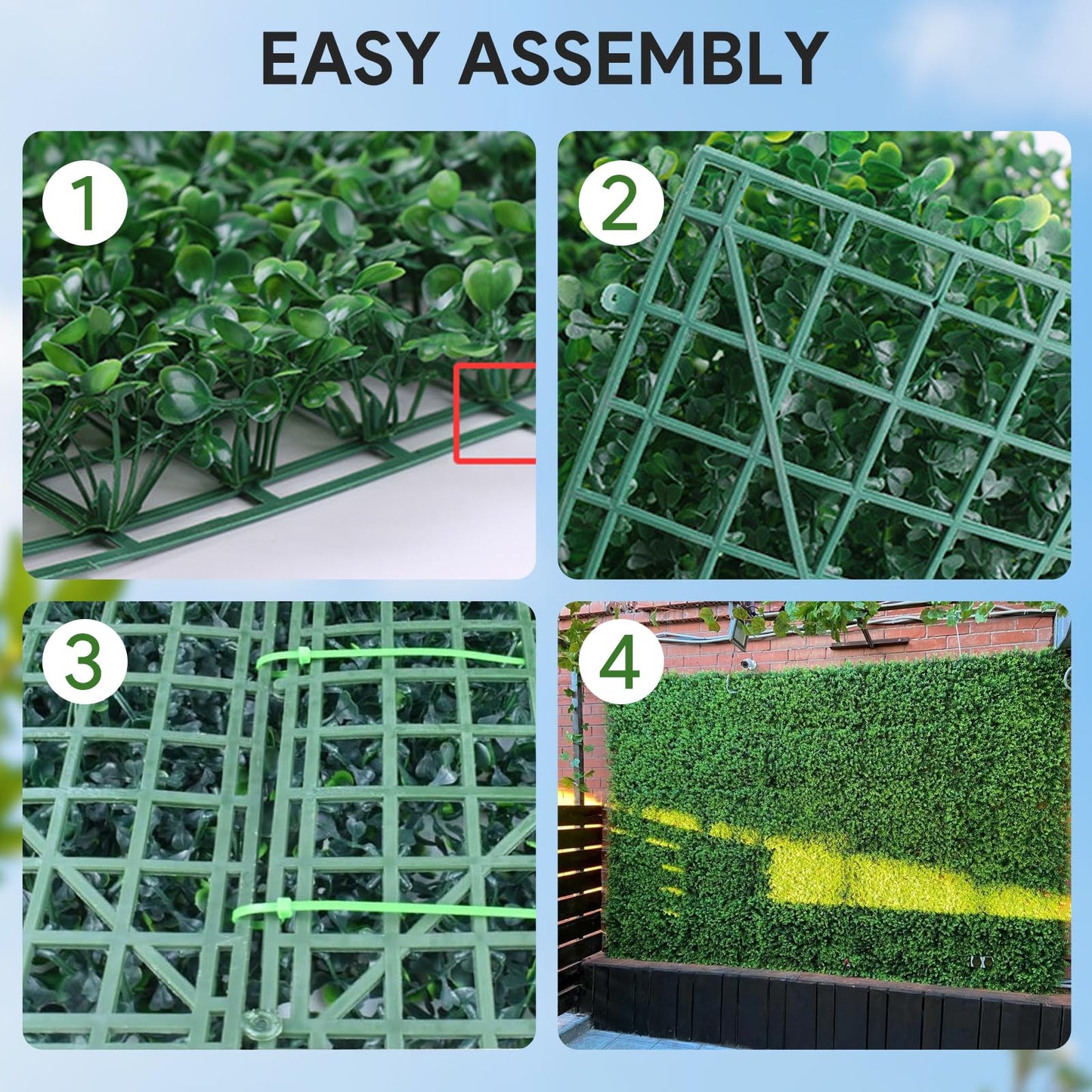 EASY ASSEMBLY

1

2

3

4