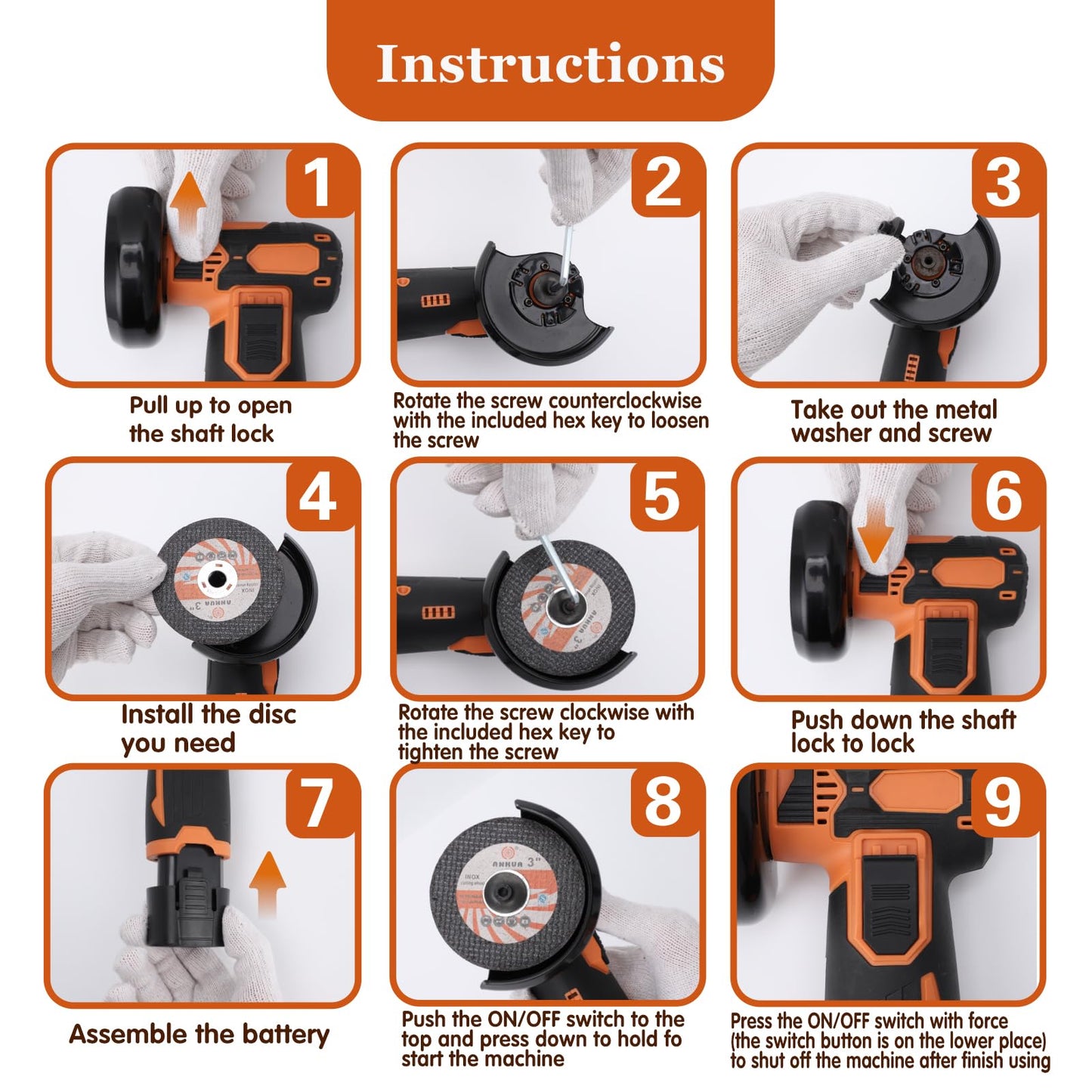 Instructions

1

Pull up to open the shaft lock

2

Rotate the screw counterclockwise with the included hex key to loosen the screw

3

Take out the metal washer and screw

4

ANHUA 3"
INOX

Install the disc you need

5

ANHUA 3"
INOX

Rotate the screw clockwise with the included hex key to tighten the screw

6

Push down the shaft lock to lock

7

Assemble the battery

8

ANHUA 3"
INOX
cutting wheel

Push the ON/OFF switch to the top and press down to hold fo start the machine

9

Press the ON/OFF switch with force (the switch button is on the lower place) to shut off the machine after finish using