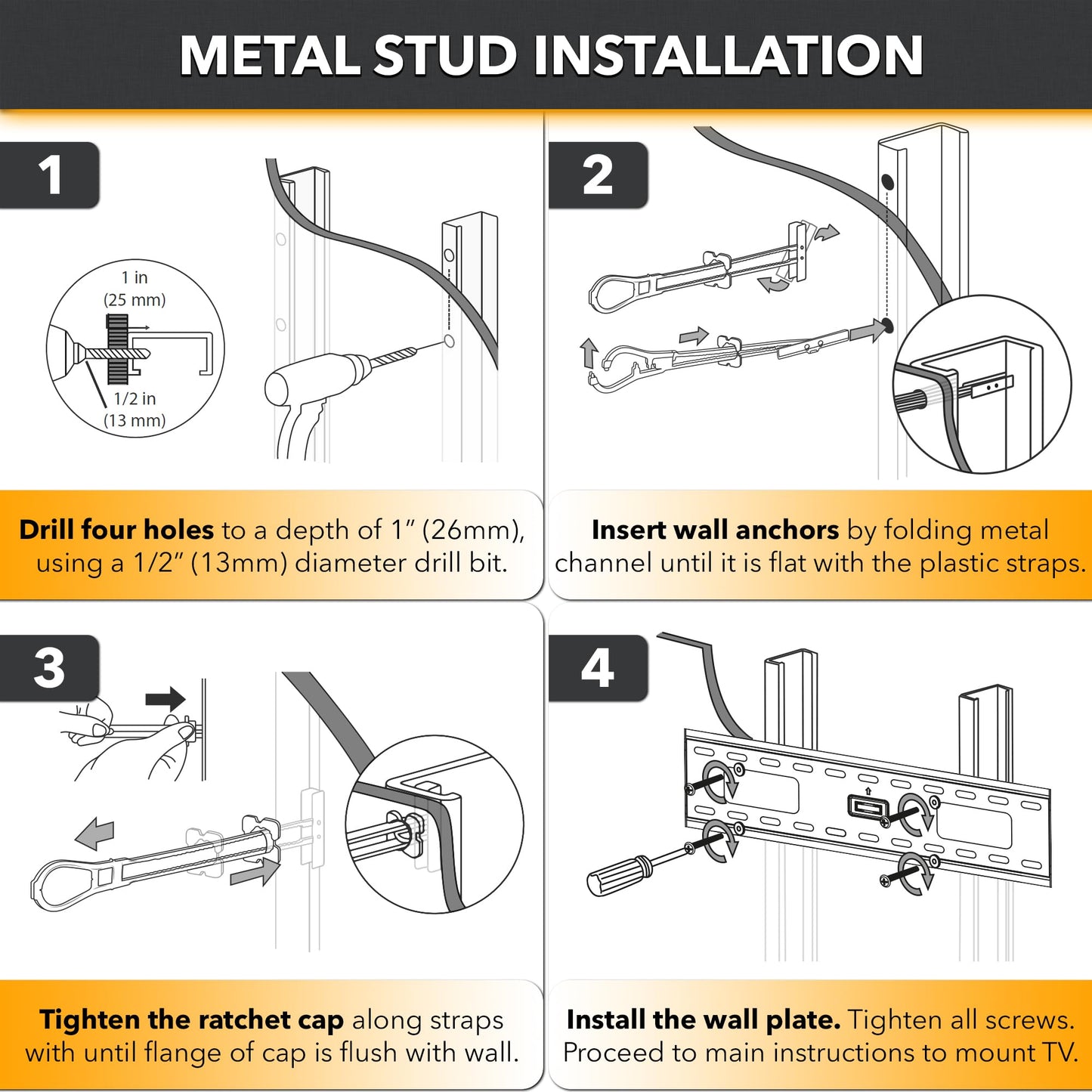 METAL STUD INSTALLATION

1

1 in
(25 mm)

1/2 in
(13 mm)

Drill four holes to a depth of 1″ (26mm), using a 1/2″ (13mm) diameter drill bit.

2

Insert wall anchors by folding metal channel until it is flat with the plastic straps.

3

Tighten the ratchet cap along straps with until flange of cap is flush with wall.

4

Install the wall plate. Tighten all screws. Proceed to main instructions to mount TV.