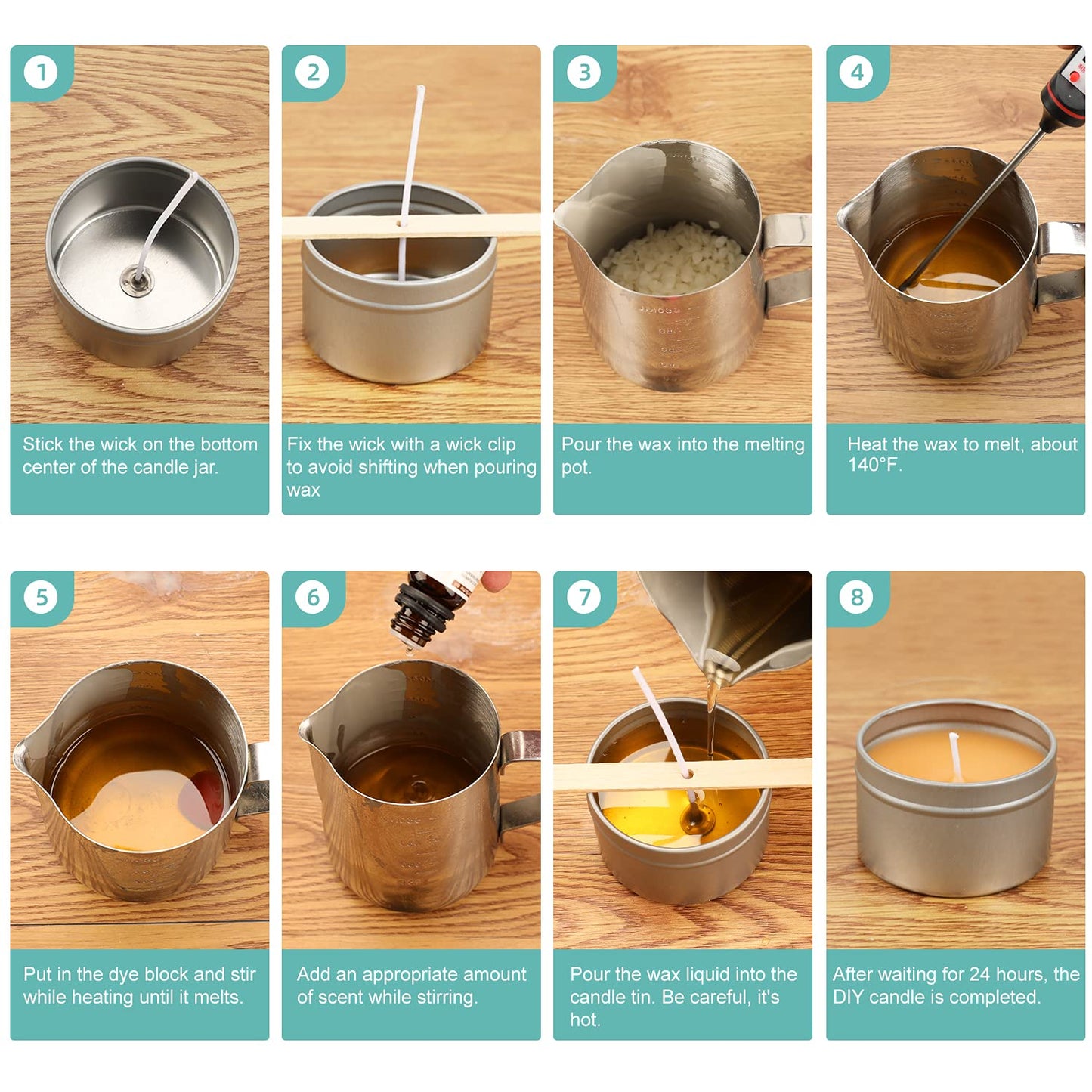 1
Stick the wick on the bottom center of the candle jar.

2
Fix the wick with a wick clip to avoid shifting when pouring wax

3
Pour the wax into the melting pot.

4
Heat the wax to melt, about 140°F.

5
Put in the dye block and stir while heating until it melts.

6
Add an appropriate amount of scent while stirring.

7
Pour the wax liquid into the candle tin. Be careful, it's hot.

8
After waiting for 24 hours, the DIY candle is completed.