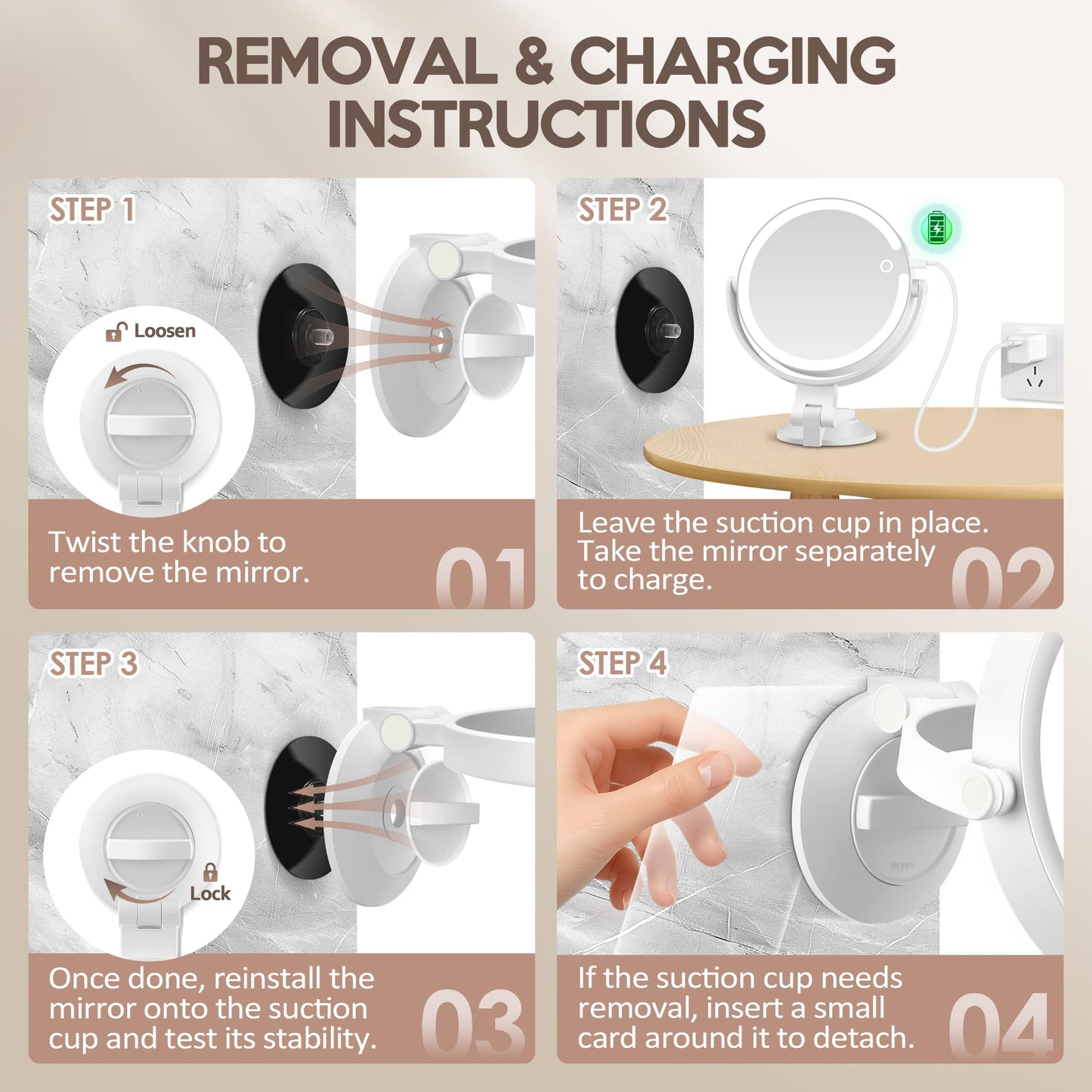 REMOVAL & CHARGING INSTRUCTIONS

STEP 1

Loosen

Twist the knob to remove the mirror.

01

STEP 2

Leave the suction cup in place. Take the mirror separately to charge.

02

STEP 3

Lock

Once done, reinstall the mirror onto the suction cup and test its stability.

03

STEP 4

If the suction cup needs removal, insert a small card around it to detach.

04