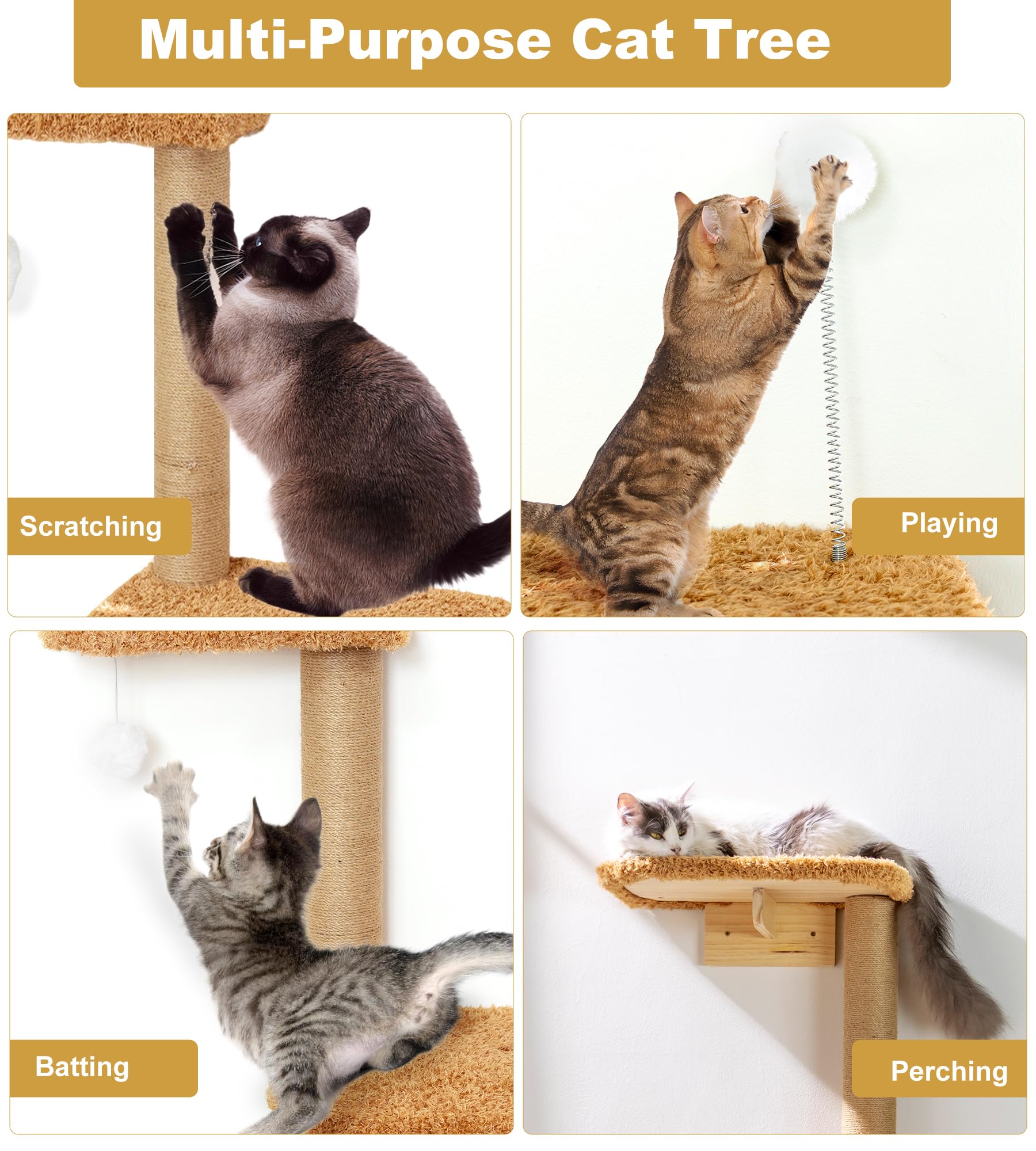 Multi-Purpose Cat Tree

Scratching

Playing

Batting

Perching