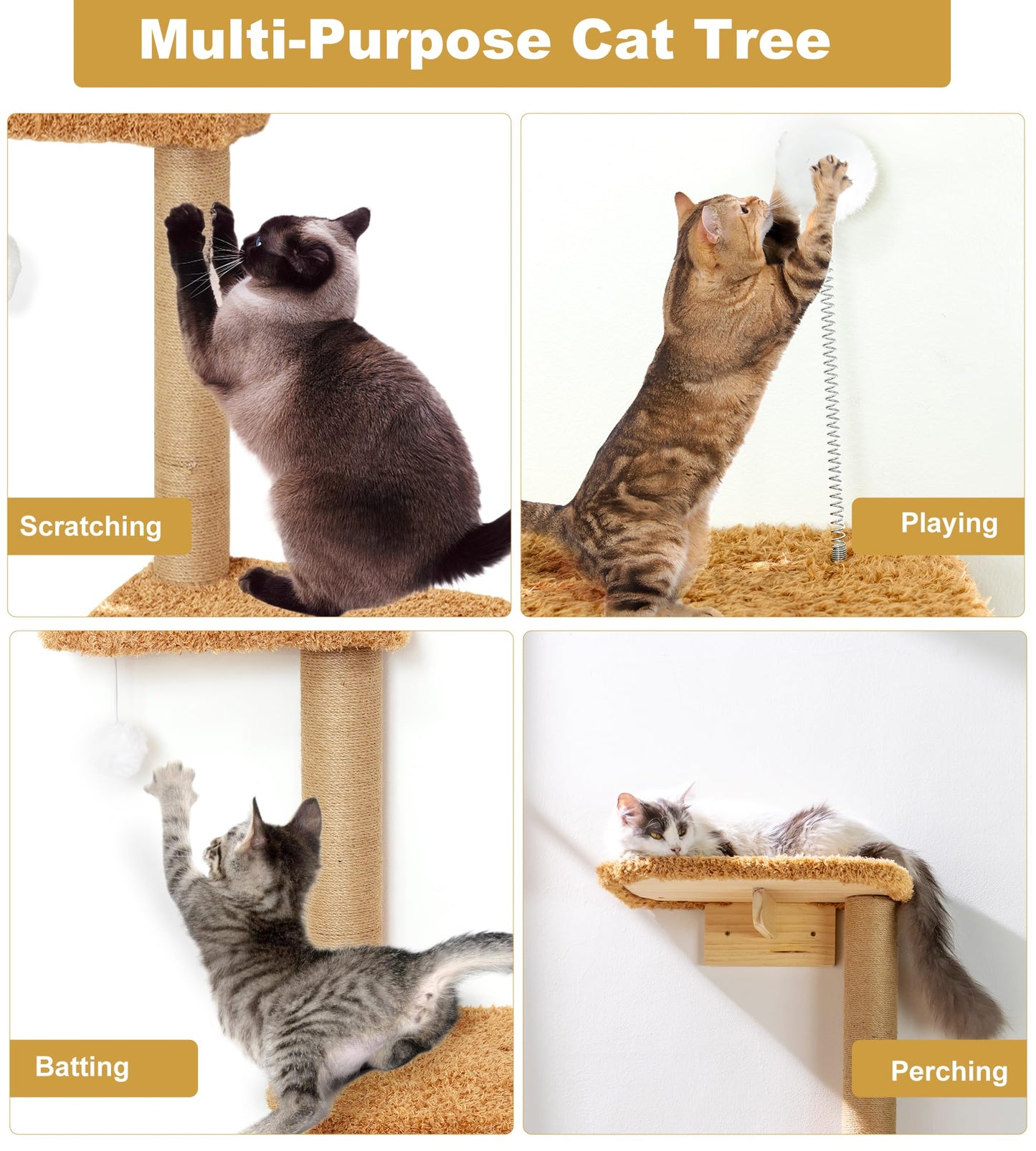 Multi-Purpose Cat Tree

Scratching

Playing

Batting

Perching