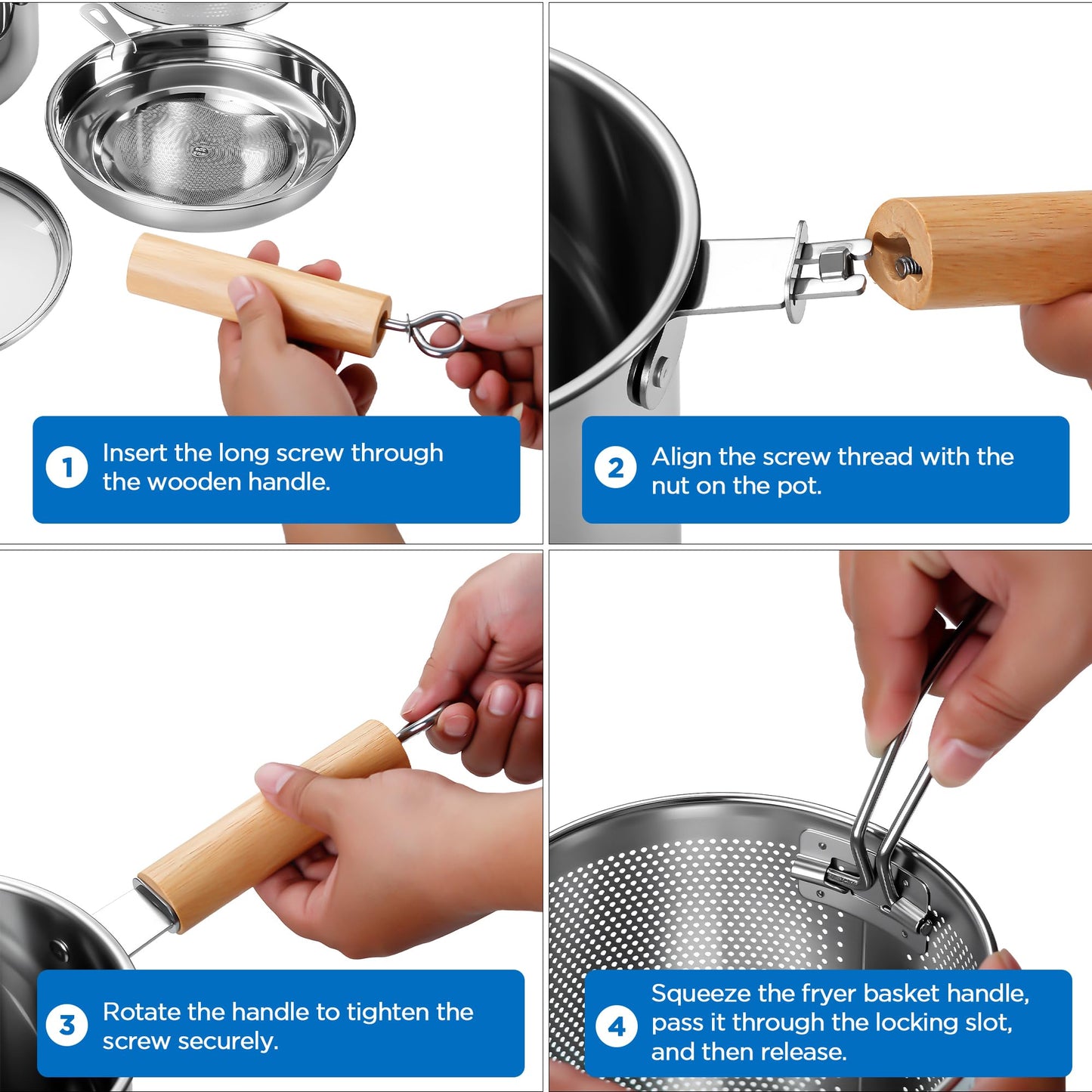 1 Insert the long screw through the wooden handle.

2 Align the screw thread with the nut on the pot.

3 Rotate the handle to tighten the screw securely.

4 Squeeze the fryer basket handle, pass it through the locking slot, and then release.