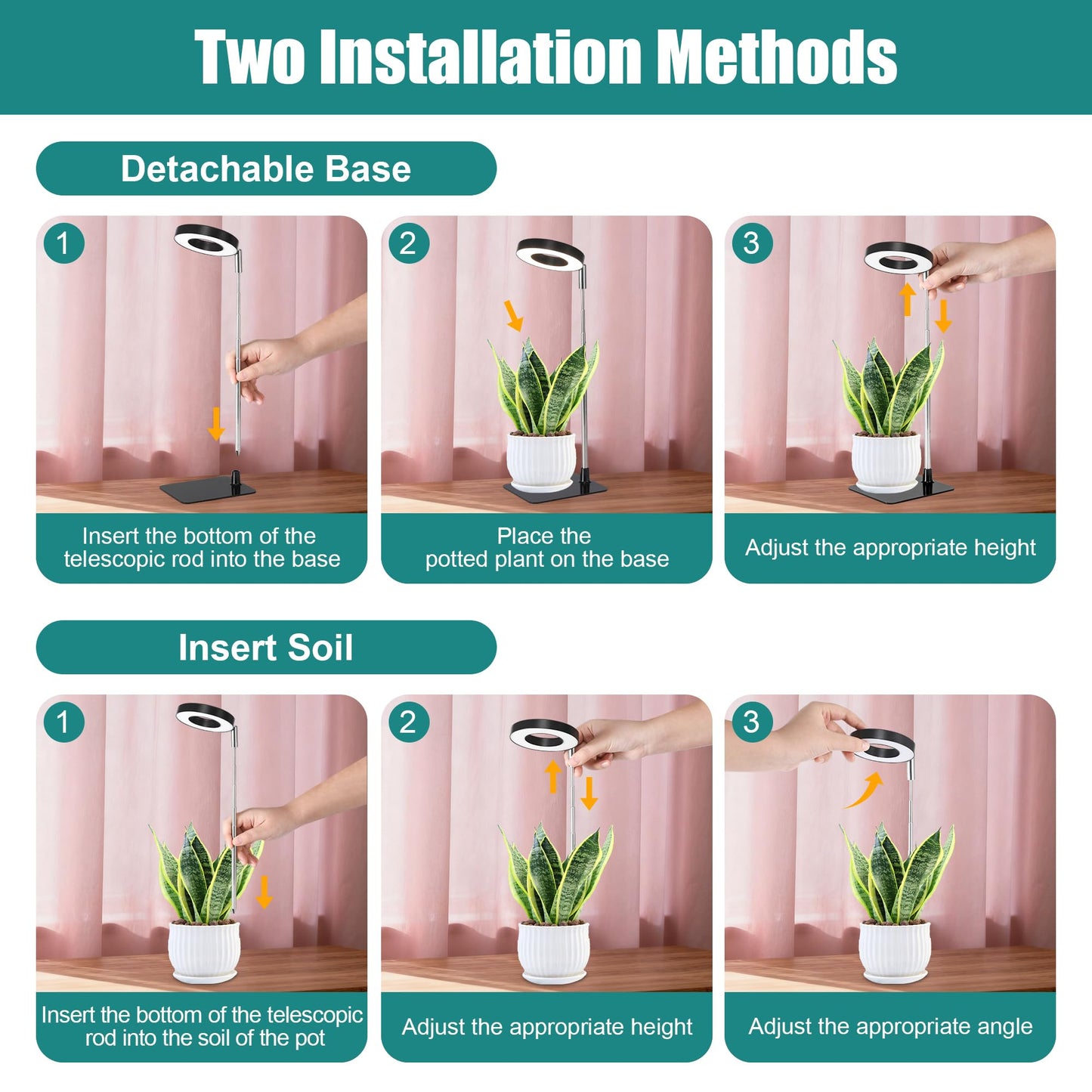 Two Installation Methods

Detachable Base

1
Insert the bottom of the telescopic rod into the base

2
Place the potted plant on the base

3
Adjust the appropriate height

Insert Soil

1
Insert the bottom of the telescopic rod into the soil of the pot

2
Adjust the appropriate height

3
Adjust the appropriate angle