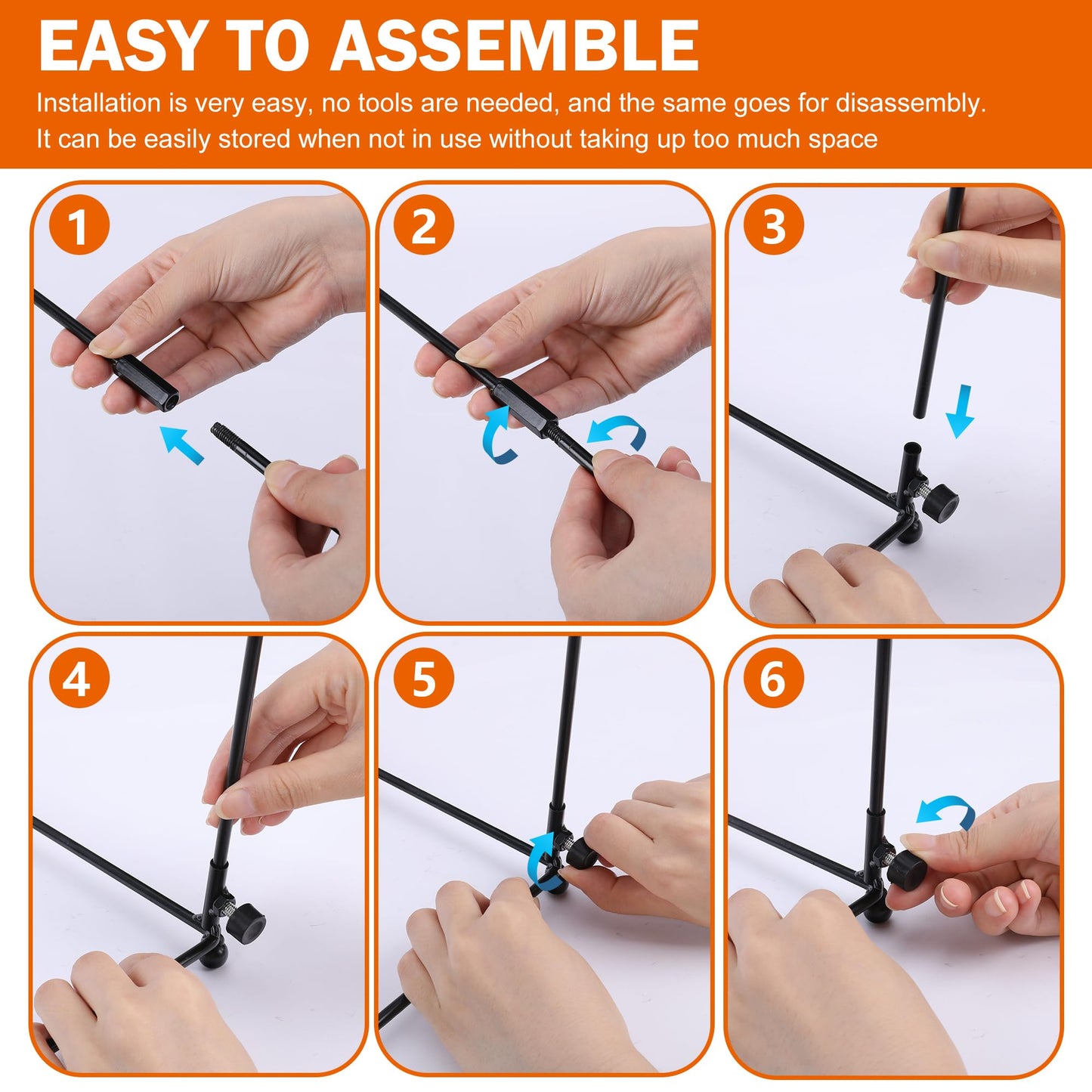 EASY TO ASSEMBLE

Installation is very easy, no tools are needed, and the same goes for disassembly. It can be easily stored when not in use without taking up too much space

1

2

3

4

5

6