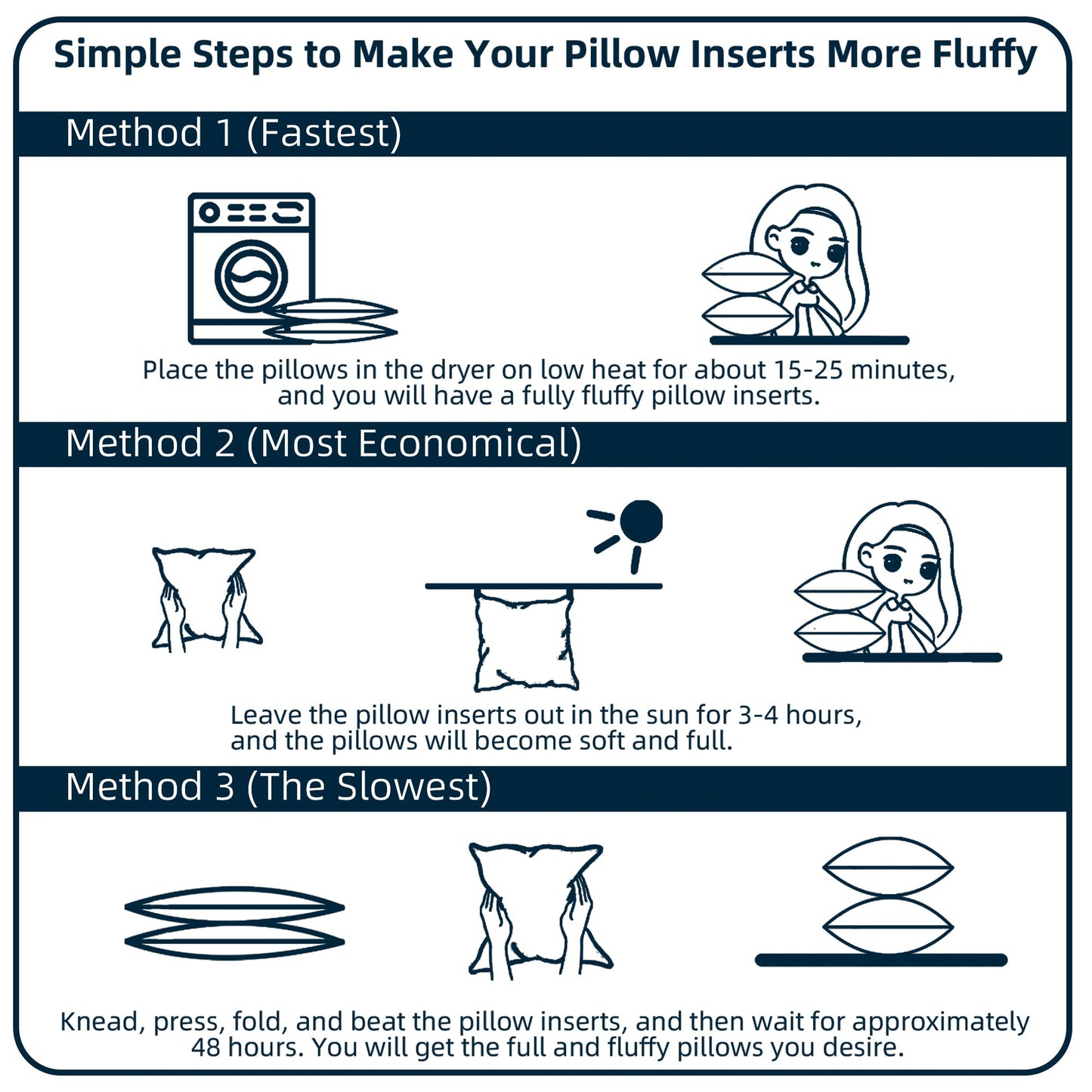 Simple Steps to Make Your Pillow Inserts More Fluffy

Method 1 (Fastest)

Place the pillows in the dryer on low heat for about 15-25 minutes, and you will have a fully fluffy pillow inserts.

Method 2 (Most Economical)

Leave the pillow inserts out in the sun for 3-4 hours, and the pillows will become soft and full.

Method 3 (The Slowest)

Knead, press, fold, and beat the pillow inserts, and then wait for approximately 48 hours. You will get the full and fluffy pillows you desire.