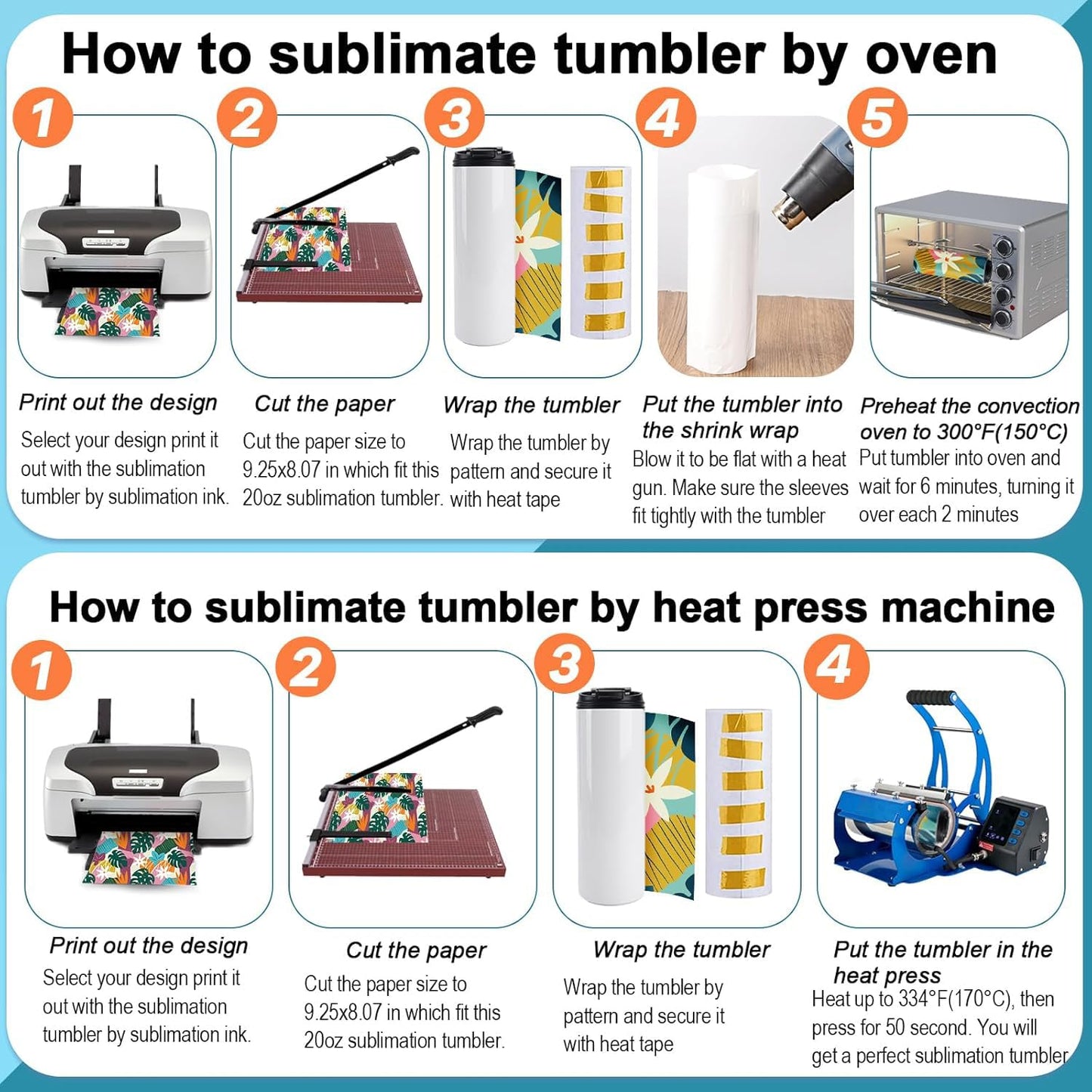 How to sublimate tumbler by oven

1

Print out the design
Select your design print it out with the sublimation tumbler by sublimation ink.

2

Cut the paper
Cut the paper size to 9.25x8.07 in which fit this 20oz sublimation tumbler.

3

Wrap the tumbler
Wrap the tumbler by pattern and secure it with heat tape

4

Put the tumbler into the shrink wrap
Blow it to be flat with a heat gun. Make sure the sleeves fit tightly with the tumbler

5

Preheat the convection oven to 300°F(150°C)
Put tumbler into oven and wait for 6 minutes, turning it over each 2 minutes

How to sublimate tumbler by heat press machine

1

Print out the design
Select your design print it out with the sublimation tumbler by sublimation ink.

2

Cut the paper
Cut the paper size to 9.25x8.07 in which fit this 20oz sublimation tumbler.

3

Wrap the tumbler
Wrap the tumbler by pattern and secure it with heat tape

4

Put the tumbler in the heat press
Heat up to 334°F(170°C), then press for 50 second. You will get a perfect sublimation tumbler