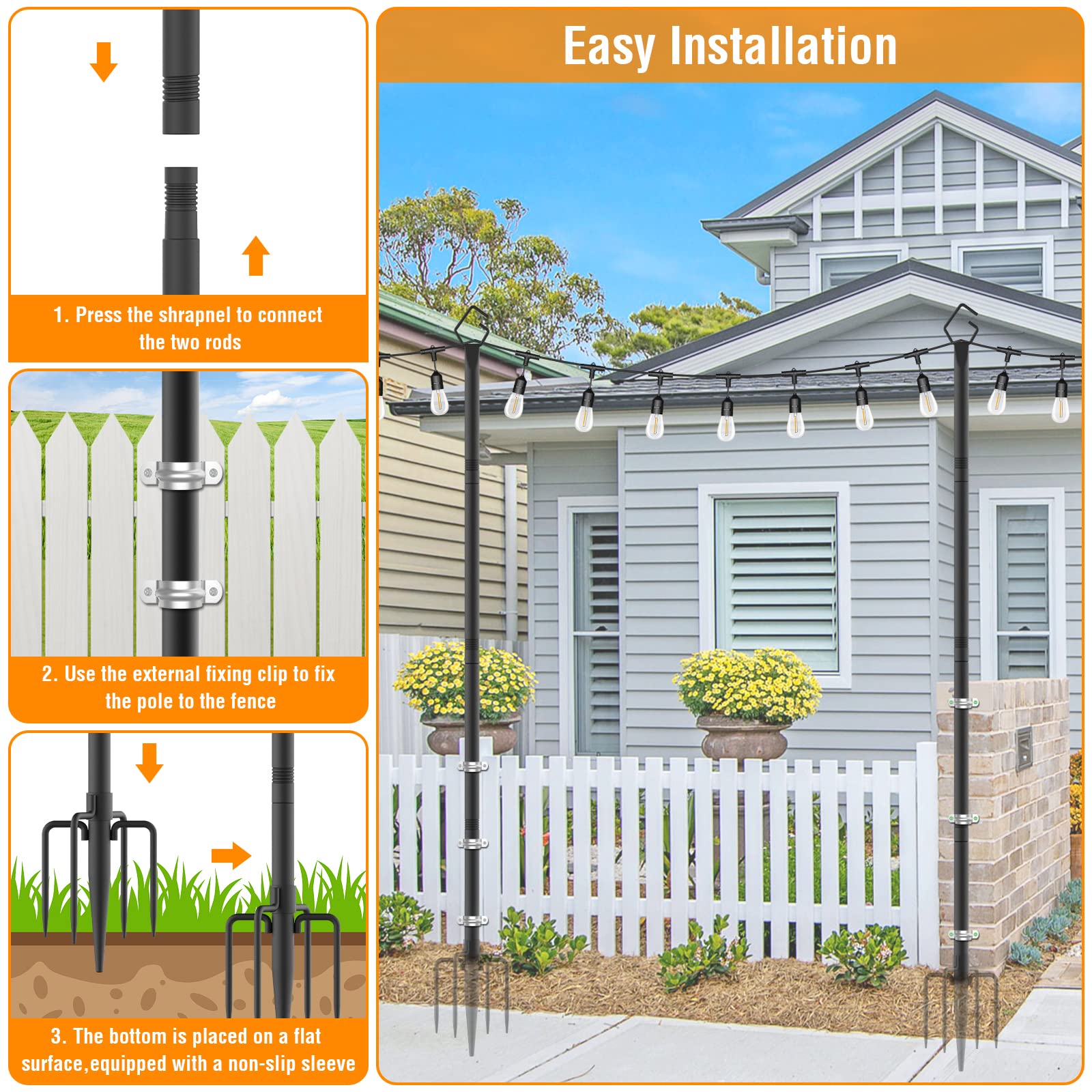 1. Press the shrapnel to connect the two rods

2. Use the external fixing clip to fix the pole to the fence

3. The bottom is placed on a flat surface,equipped with a non-slip sleeve

Easy Installation