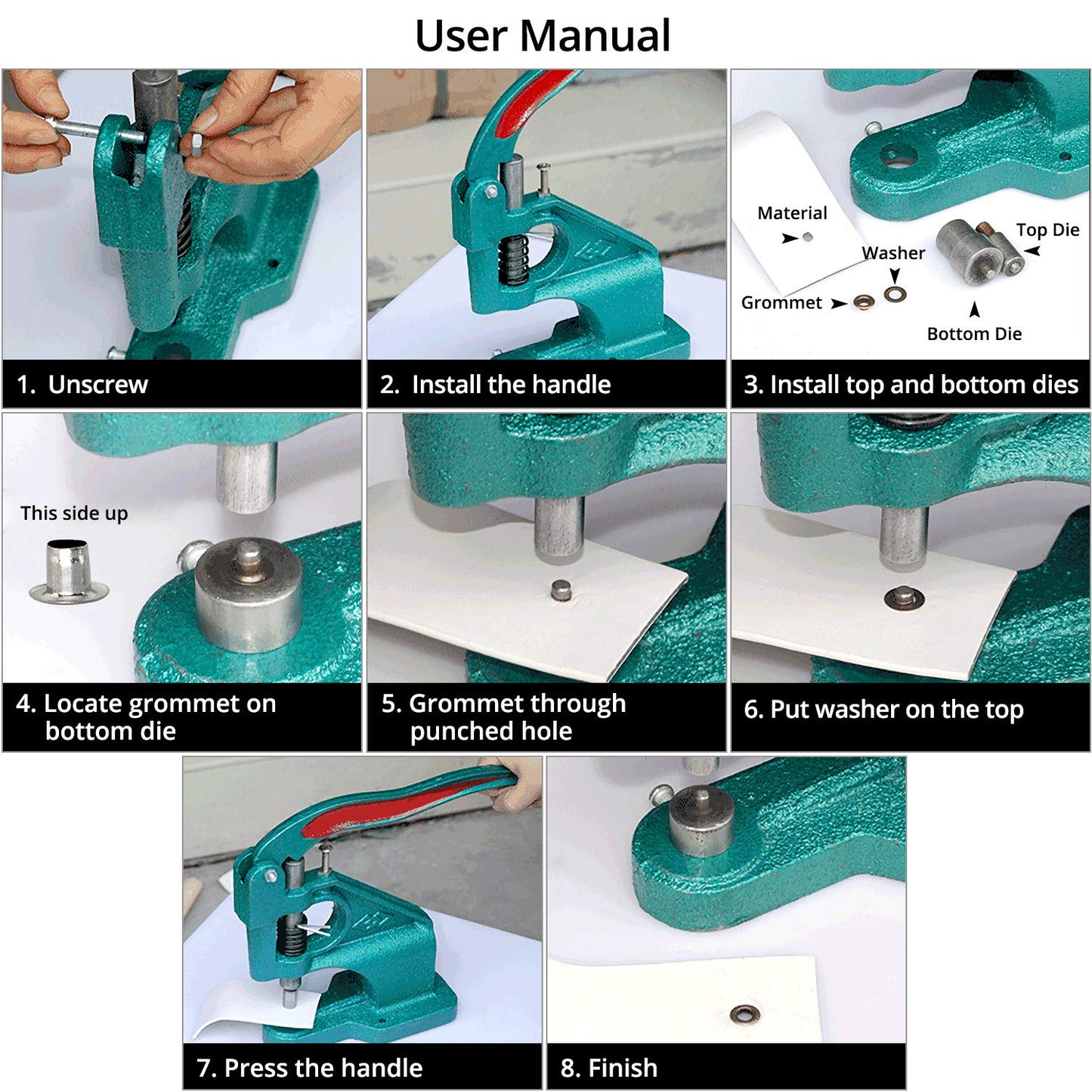 User Manual

1. Unscrew

2. Install the handle

Material

Washer

Top Die

Grommet

Bottom Die

3. Install top and bottom dies

This side up

4. Locate grommet on bottom die

5. Grommet through punched hole

6. Put washer on the top

7. Press the handle

8. Finish