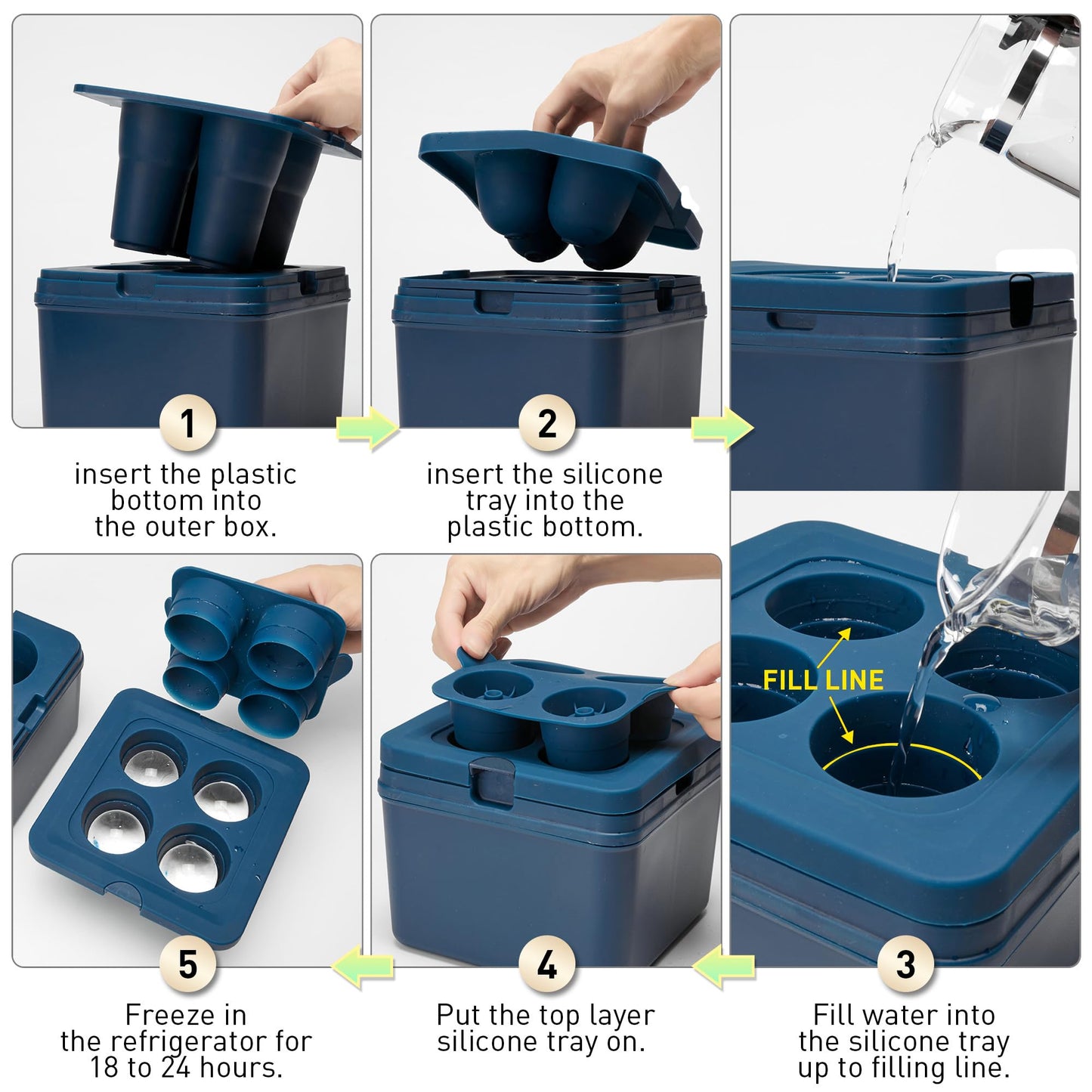 1

insert the plastic bottom into the outer box.

2

insert the silicone tray into the plastic bottom.

FILL LINE

3

Fill water into the silicone tray up to filling line.

4

Put the top layer silicone tray on.

5

Freeze in the refrigerator for 18 to 24 hours.