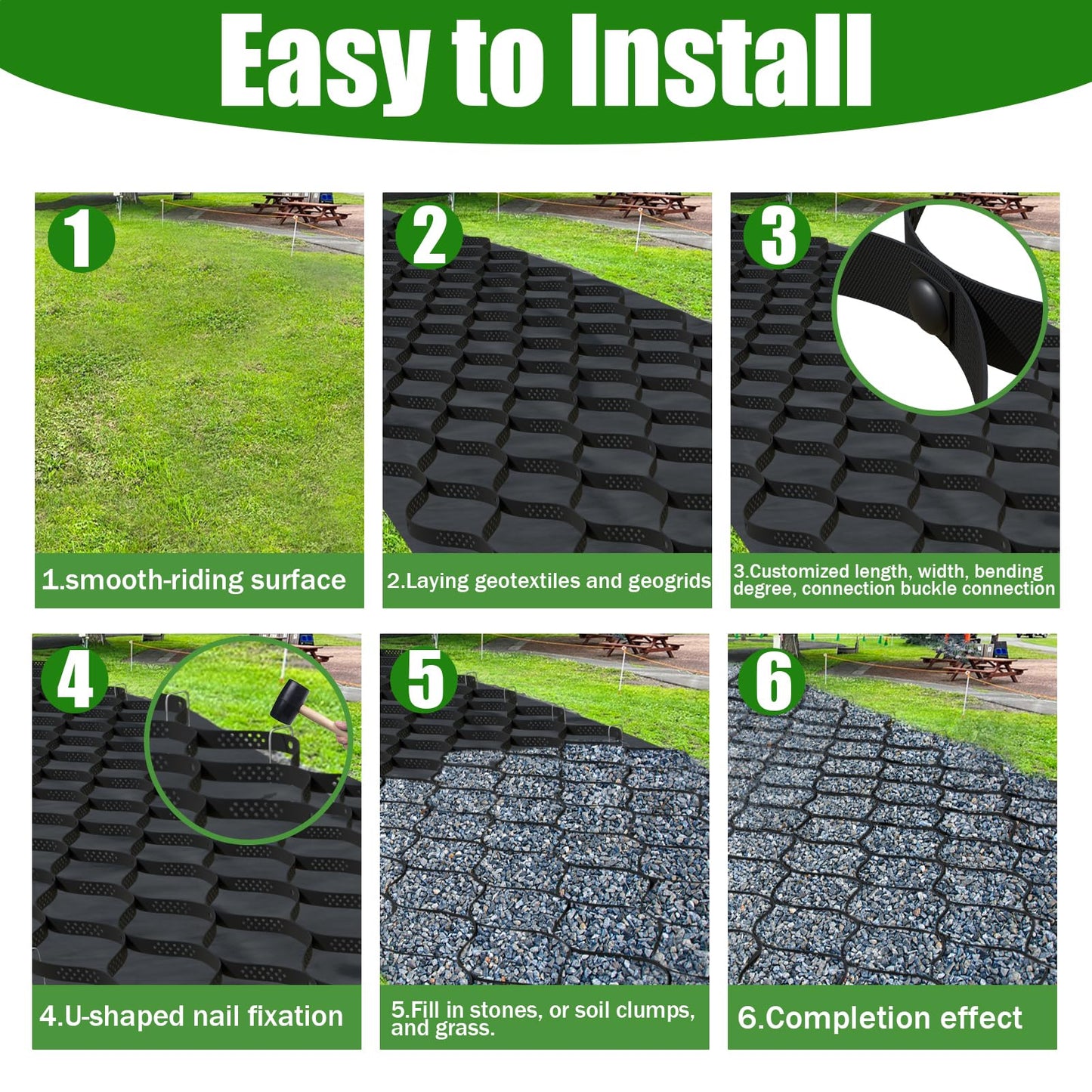 Easy to Install

1

1.smooth-riding surface

2

2.Laying geotextiles and geogrids

3

3.Customized length, width, bending degree, connection buckle connection

4

4.U-shaped nail fixation

5

5.Fill in stones, or soil clumps, and grass.

6

6.Completion effect