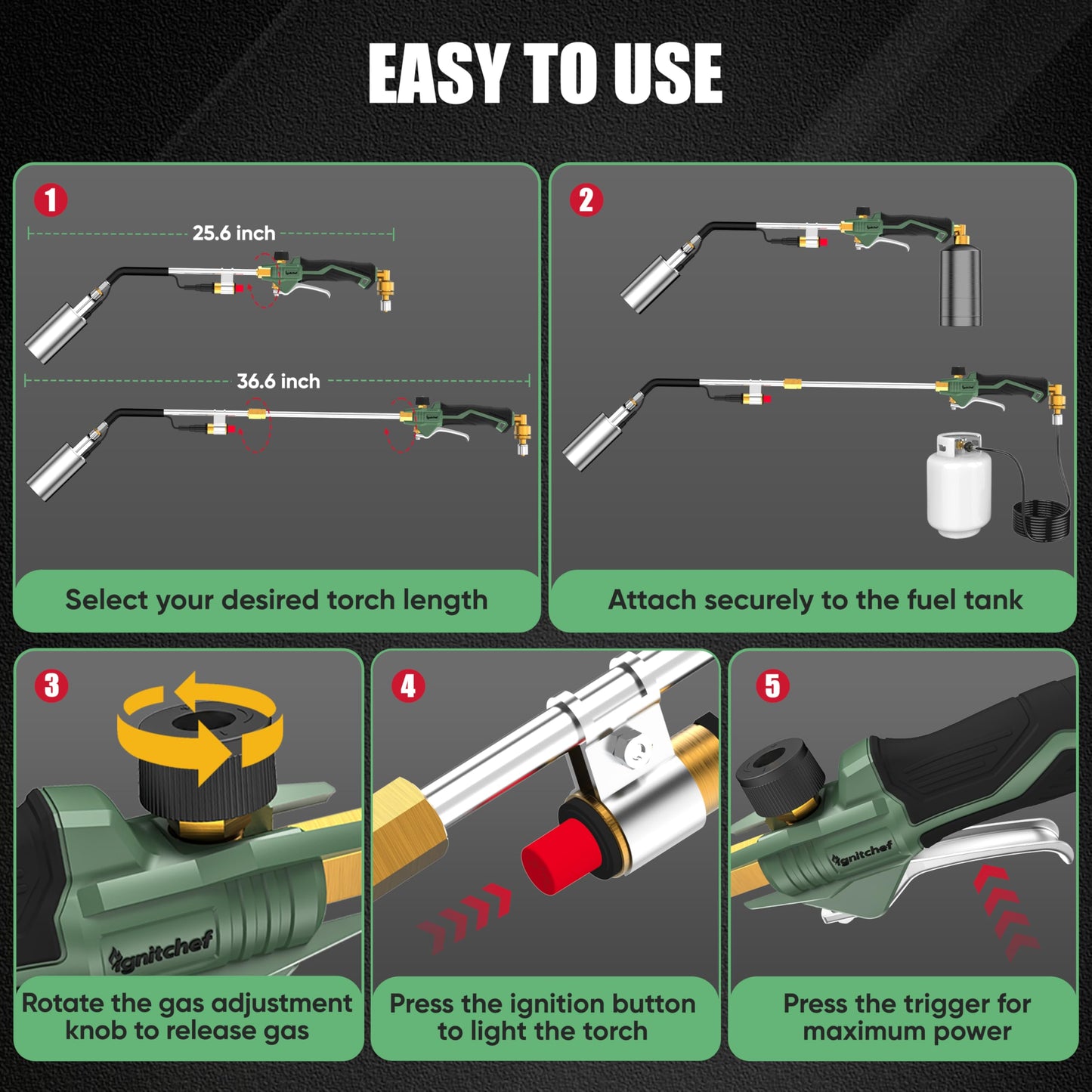 EASY TO USE

1

25.6 inch

36.6 inch

Select your desired torch length

2

Attach securely to the fuel tank

3

ignitchef

Rotate the gas adjustment knob to release gas

4

Press the ignition button to light the torch

5

ignitchef

Press the trigger for maximum power